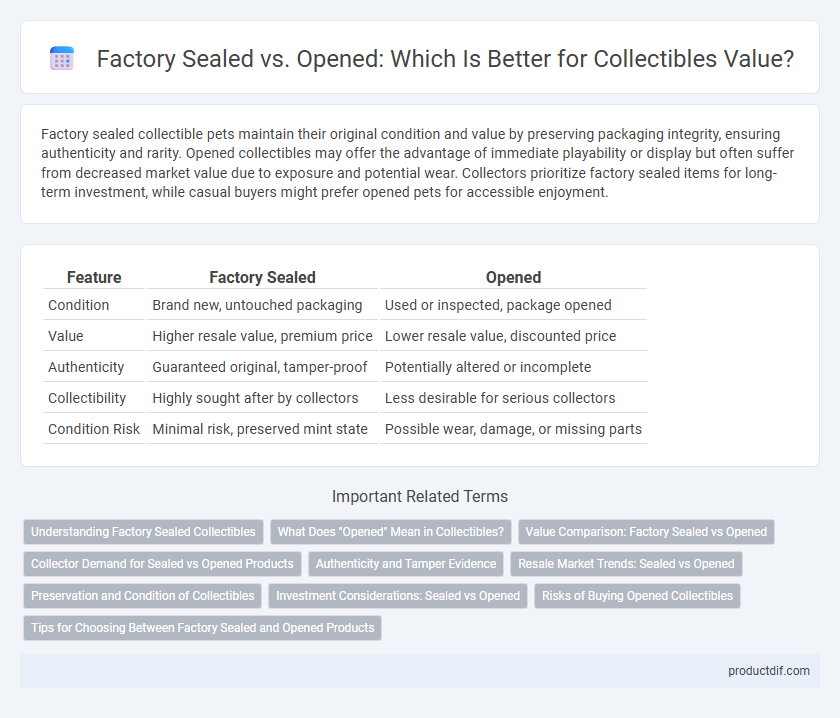 Factory Sealed vs. Opened: Which Is Better for Collectibles Value?

Factory sealed collectible pets maintain their original condition and value by preserving packaging integrity, ensuring authenticity and rarity. Opened collectibles may offer the advantage of immediate playability or display but often suffer from decreased market value due to exposure and potential wear. Collectors prioritize factory sealed items for long-term investment, while casual buyers might prefer opened pets for accessible enjoyment.

| Feature | Factory Sealed | Opened |
|---|---|---|
| Condition | Brand new, untouched packaging | Used or inspected, package opened |
| Value | Higher resale value, premium price | Lower resale value, discounted price |
| Authenticity | Guaranteed original, tamper-proof | Potentially altered or incomplete |
| Collectibility | Highly sought after by collectors | Less desirable for serious collectors |
| Condition Risk | Minimal risk, preserved mint state | Possible wear, damage, or missing parts |

Important Related Terms

Understanding Factory Sealed Collectibles
What Does "Opened" Mean in Collectibles?
Value Comparison: Factory Sealed vs Opened
Collector Demand for Sealed vs Opened Products
Authenticity and Tamper Evidence
Resale Market Trends: Sealed vs Opened
Preservation and Condition of Collectibles
Investment Considerations: Sealed vs Opened
Risks of Buying Opened Collectibles
Tips for Choosing Between Factory Sealed and Opened Products

productdif.com