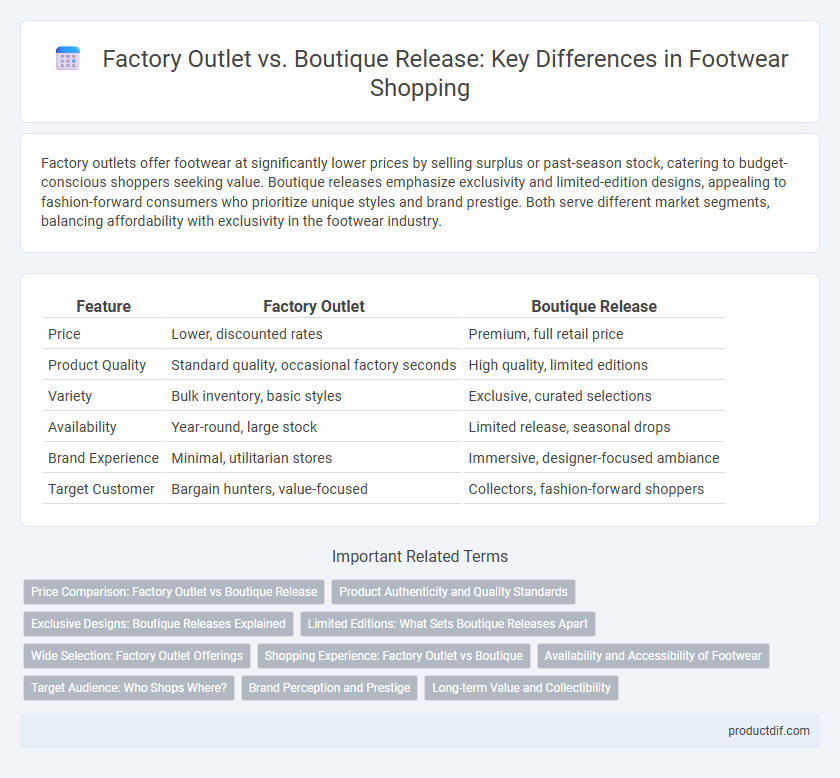 Factory Outlet vs. Boutique Release: Key Differences in Footwear Shopping

Factory outlets offer footwear at significantly lower prices by selling surplus or past-season stock, catering to budget-conscious shoppers seeking value. Boutique releases emphasize exclusivity and limited-edition designs, appealing to fashion-forward consumers who prioritize unique styles and brand prestige. Both serve different market segments, balancing affordability with exclusivity in the footwear industry.

| Feature | Factory Outlet | Boutique Release |
|---|---|---|
| Price | Lower, discounted rates | Premium, full retail price |
| Product Quality | Standard quality, occasional factory seconds | High quality, limited editions |
| Variety | Bulk inventory, basic styles | Exclusive, curated selections |
| Availability | Year-round, large stock | Limited release, seasonal drops |
| Brand Experience | Minimal, utilitarian stores | Immersive, designer-focused ambiance |
| Target Customer | Bargain hunters, value-focused | Collectors, fashion-forward shoppers |

Important Related Terms

Price Comparison: Factory Outlet vs Boutique Release
Product Authenticity and Quality Standards
Exclusive Designs: Boutique Releases Explained
Limited Editions: What Sets Boutique Releases Apart
Wide Selection: Factory Outlet Offerings
Shopping Experience: Factory Outlet vs Boutique
Availability and Accessibility of Footwear
Target Audience: Who Shops Where?
Brand Perception and Prestige
Long-term Value and Collectibility

productdif.com