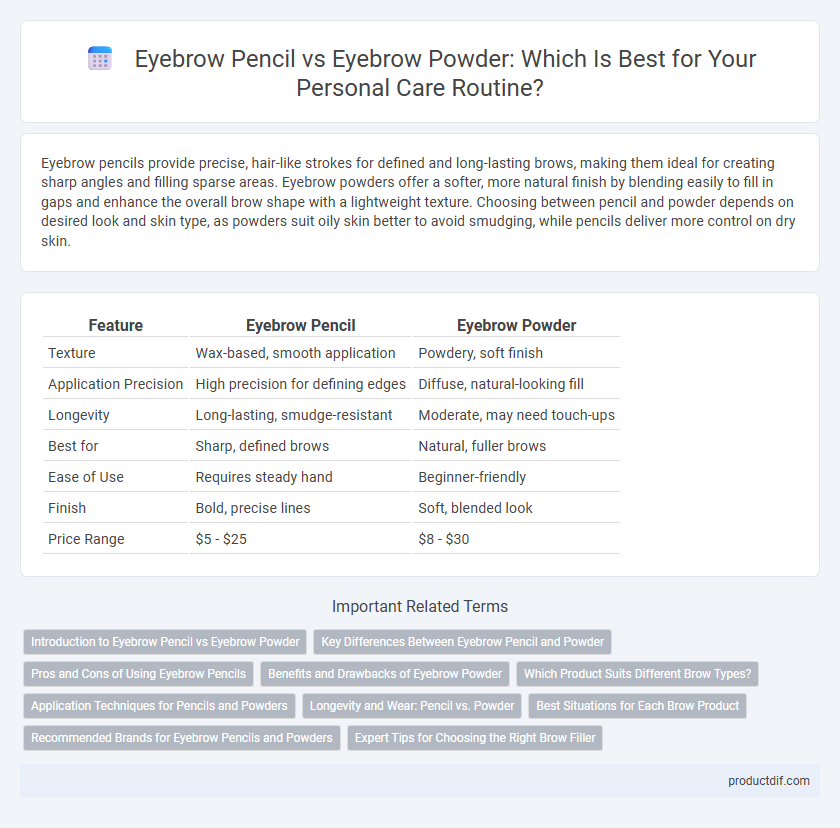 Eyebrow Pencil vs Eyebrow Powder: Which Is Best for Your Personal Care Routine?

Eyebrow pencils provide precise, hair-like strokes for defined and long-lasting brows, making them ideal for creating sharp angles and filling sparse areas. Eyebrow powders offer a softer, more natural finish by blending easily to fill in gaps and enhance the overall brow shape with a lightweight texture. Choosing between pencil and powder depends on desired look and skin type, as powders suit oily skin better to avoid smudging, while pencils deliver more control on dry skin.

| Feature | Eyebrow Pencil | Eyebrow Powder |
|---|---|---|
| Texture | Wax-based, smooth application | Powdery, soft finish |
| Application Precision | High precision for defining edges | Diffuse, natural-looking fill |
| Longevity | Long-lasting, smudge-resistant | Moderate, may need touch-ups |
| Best for | Sharp, defined brows | Natural, fuller brows |
| Ease of Use | Requires steady hand | Beginner-friendly |
| Finish | Bold, precise lines | Soft, blended look |
| Price Range | \$5 - \$25 | \$8 - \$30 |

Important Related Terms

Introduction to Eyebrow Pencil vs Eyebrow Powder
Key Differences Between Eyebrow Pencil and Powder
Pros and Cons of Using Eyebrow Pencils
Benefits and Drawbacks of Eyebrow Powder
Which Product Suits Different Brow Types?
Application Techniques for Pencils and Powders
Longevity and Wear: Pencil vs. Powder
Best Situations for Each Brow Product
Recommended Brands for Eyebrow Pencils and Powders
Expert Tips for Choosing the Right Brow Filler

productdif.com