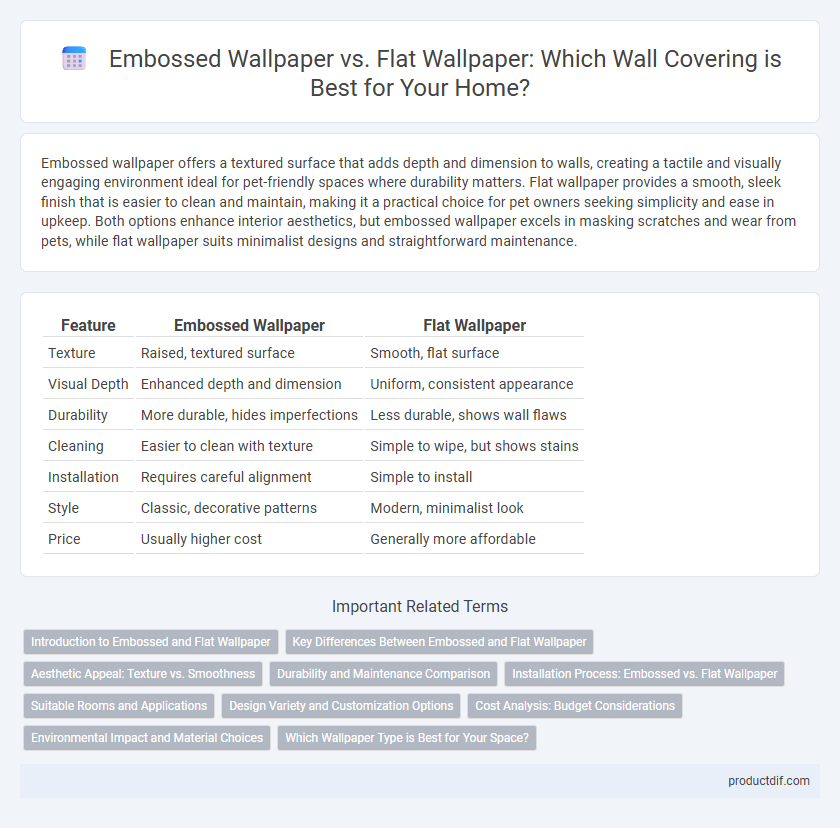 Embossed Wallpaper vs. Flat Wallpaper: Which Wall Covering is Best for Your Home?

Embossed wallpaper offers a textured surface that adds depth and dimension to walls, creating a tactile and visually engaging environment ideal for pet-friendly spaces where durability matters. Flat wallpaper provides a smooth, sleek finish that is easier to clean and maintain, making it a practical choice for pet owners seeking simplicity and ease in upkeep. Both options enhance interior aesthetics, but embossed wallpaper excels in masking scratches and wear from pets, while flat wallpaper suits minimalist designs and straightforward maintenance.

| Feature | Embossed Wallpaper | Flat Wallpaper |
|---|---|---|
| Texture | Raised, textured surface | Smooth, flat surface |
| Visual Depth | Enhanced depth and dimension | Uniform, consistent appearance |
| Durability | More durable, hides imperfections | Less durable, shows wall flaws |
| Cleaning | Easier to clean with texture | Simple to wipe, but shows stains |
| Installation | Requires careful alignment | Simple to install |
| Style | Classic, decorative patterns | Modern, minimalist look |
| Price | Usually higher cost | Generally more affordable |

Important Related Terms

Introduction to Embossed and Flat Wallpaper
Key Differences Between Embossed and Flat Wallpaper
Aesthetic Appeal: Texture vs. Smoothness
Durability and Maintenance Comparison
Installation Process: Embossed vs. Flat Wallpaper
Suitable Rooms and Applications
Design Variety and Customization Options
Cost Analysis: Budget Considerations
Environmental Impact and Material Choices
Which Wallpaper Type is Best for Your Space?

productdif.com