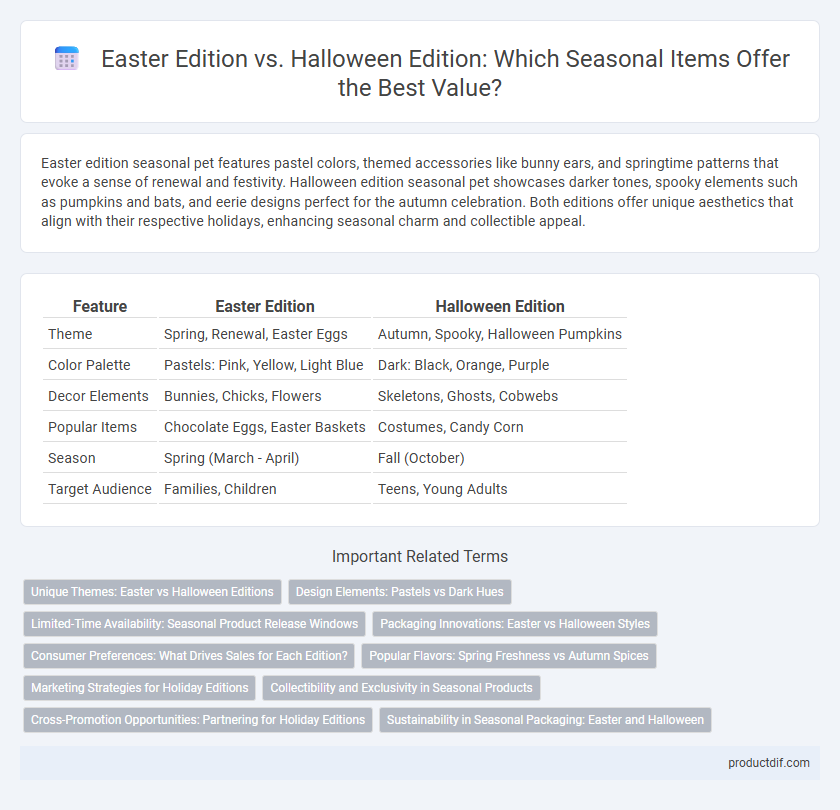 Easter Edition vs. Halloween Edition: Which Seasonal Items Offer the Best Value?

Easter edition seasonal pet features pastel colors, themed accessories like bunny ears, and springtime patterns that evoke a sense of renewal and festivity. Halloween edition seasonal pet showcases darker tones, spooky elements such as pumpkins and bats, and eerie designs perfect for the autumn celebration. Both editions offer unique aesthetics that align with their respective holidays, enhancing seasonal charm and collectible appeal.

| Feature | Easter Edition | Halloween Edition |
|---|---|---|
| Theme | Spring, Renewal, Easter Eggs | Autumn, Spooky, Halloween Pumpkins |
| Color Palette | Pastels: Pink, Yellow, Light Blue | Dark: Black, Orange, Purple |
| Decor Elements | Bunnies, Chicks, Flowers | Skeletons, Ghosts, Cobwebs |
| Popular Items | Chocolate Eggs, Easter Baskets | Costumes, Candy Corn |
| Season | Spring (March - April) | Fall (October) |
| Target Audience | Families, Children | Teens, Young Adults |

Important Related Terms

Unique Themes: Easter vs Halloween Editions
Design Elements: Pastels vs Dark Hues
Limited-Time Availability: Seasonal Product Release Windows
Packaging Innovations: Easter vs Halloween Styles
Consumer Preferences: What Drives Sales for Each Edition?
Popular Flavors: Spring Freshness vs Autumn Spices
Marketing Strategies for Holiday Editions
Collectibility and Exclusivity in Seasonal Products
Cross-Promotion Opportunities: Partnering for Holiday Editions
Sustainability in Seasonal Packaging: Easter and Halloween

productdif.com