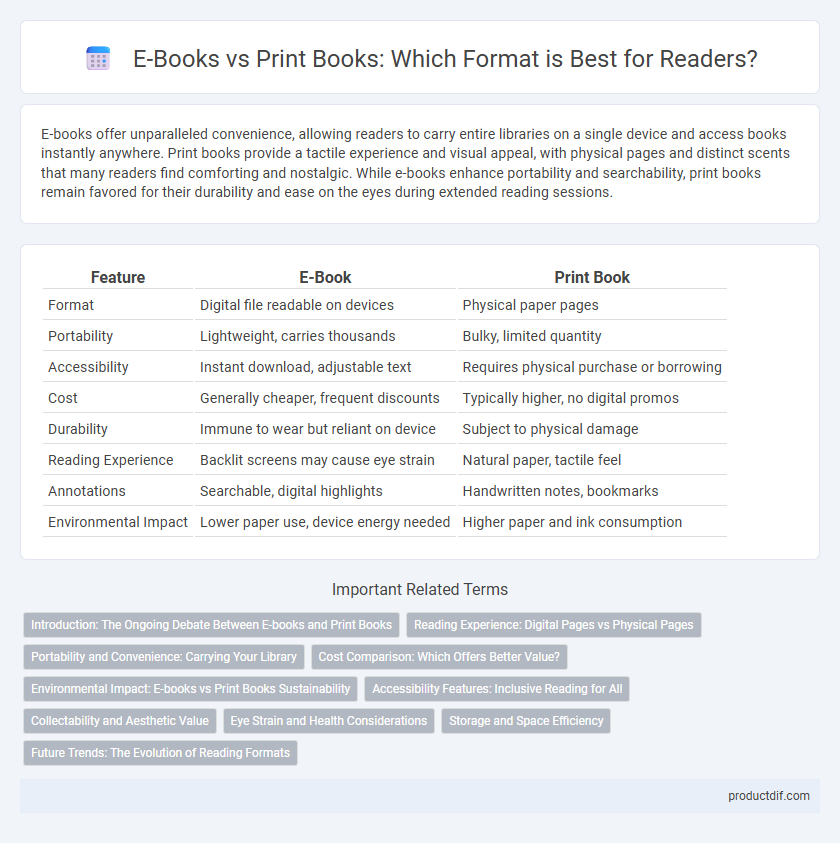 E-Books vs Print Books: Which Format is Best for Readers?

E-books offer unparalleled convenience, allowing readers to carry entire libraries on a single device and access books instantly anywhere. Print books provide a tactile experience and visual appeal, with physical pages and distinct scents that many readers find comforting and nostalgic. While e-books enhance portability and searchability, print books remain favored for their durability and ease on the eyes during extended reading sessions.

| Feature | E-Book | Print Book |
|---|---|---|
| Format | Digital file readable on devices | Physical paper pages |
| Portability | Lightweight, carries thousands | Bulky, limited quantity |
| Accessibility | Instant download, adjustable text | Requires physical purchase or borrowing |
| Cost | Generally cheaper, frequent discounts | Typically higher, no digital promos |
| Durability | Immune to wear but reliant on device | Subject to physical damage |
| Reading Experience | Backlit screens may cause eye strain | Natural paper, tactile feel |
| Annotations | Searchable, digital highlights | Handwritten notes, bookmarks |
| Environmental Impact | Lower paper use, device energy needed | Higher paper and ink consumption |

Important Related Terms

Introduction: The Ongoing Debate Between E-books and Print Books
Reading Experience: Digital Pages vs Physical Pages
Portability and Convenience: Carrying Your Library
Cost Comparison: Which Offers Better Value?
Environmental Impact: E-books vs Print Books Sustainability
Accessibility Features: Inclusive Reading for All
Collectability and Aesthetic Value
Eye Strain and Health Considerations
Storage and Space Efficiency
Future Trends: The Evolution of Reading Formats

productdif.com