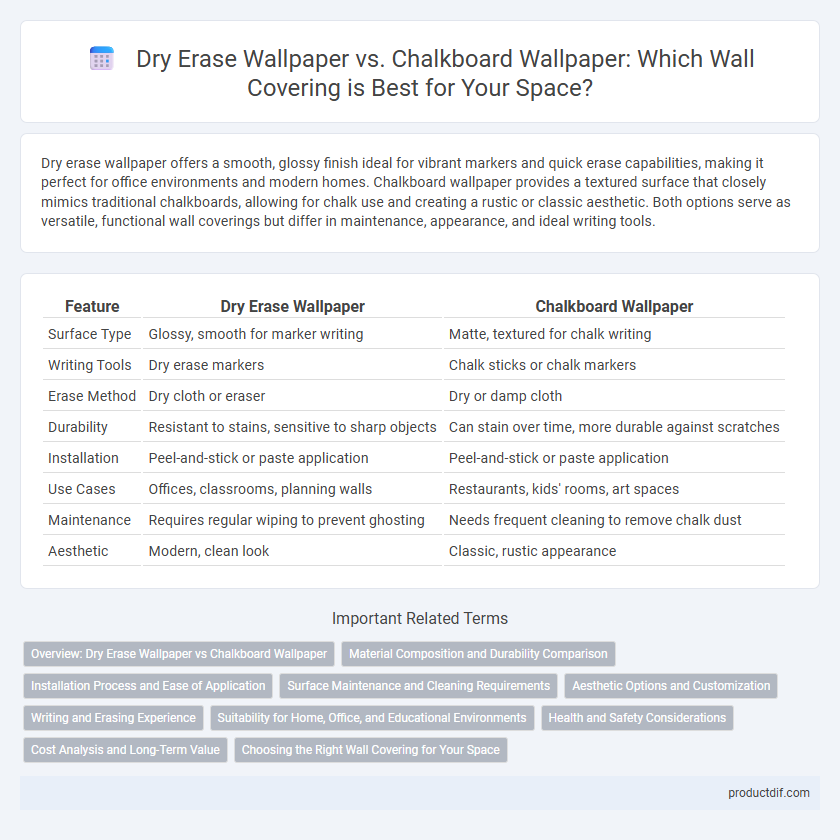 Dry Erase Wallpaper vs. Chalkboard Wallpaper: Which Wall Covering is Best for Your Space?

Dry erase wallpaper offers a smooth, glossy finish ideal for vibrant markers and quick erase capabilities, making it perfect for office environments and modern homes. Chalkboard wallpaper provides a textured surface that closely mimics traditional chalkboards, allowing for chalk use and creating a rustic or classic aesthetic. Both options serve as versatile, functional wall coverings but differ in maintenance, appearance, and ideal writing tools.

| Feature | Dry Erase Wallpaper | Chalkboard Wallpaper |
|---|---|---|
| Surface Type | Glossy, smooth for marker writing | Matte, textured for chalk writing |
| Writing Tools | Dry erase markers | Chalk sticks or chalk markers |
| Erase Method | Dry cloth or eraser | Dry or damp cloth |
| Durability | Resistant to stains, sensitive to sharp objects | Can stain over time, more durable against scratches |
| Installation | Peel-and-stick or paste application | Peel-and-stick or paste application |
| Use Cases | Offices, classrooms, planning walls | Restaurants, kids' rooms, art spaces |
| Maintenance | Requires regular wiping to prevent ghosting | Needs frequent cleaning to remove chalk dust |
| Aesthetic | Modern, clean look | Classic, rustic appearance |

Important Related Terms

Overview: Dry Erase Wallpaper vs Chalkboard Wallpaper
Material Composition and Durability Comparison
Installation Process and Ease of Application
Surface Maintenance and Cleaning Requirements
Aesthetic Options and Customization
Writing and Erasing Experience
Suitability for Home, Office, and Educational Environments
Health and Safety Considerations
Cost Analysis and Long-Term Value
Choosing the Right Wall Covering for Your Space

productdif.com