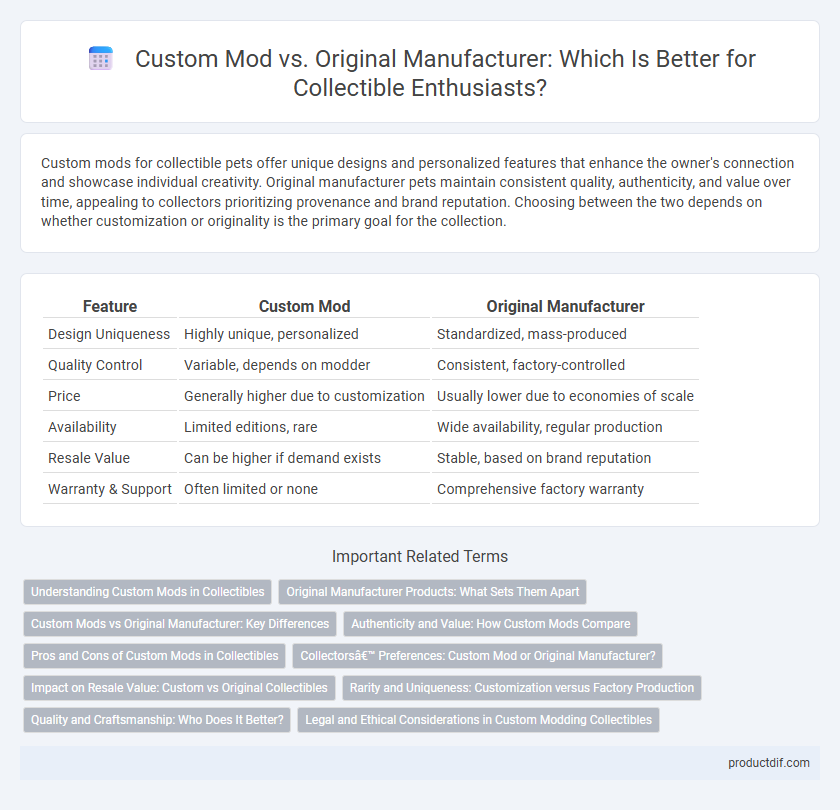 Custom Mod vs. Original Manufacturer: Which Is Better for Collectible Enthusiasts?

Custom mods for collectible pets offer unique designs and personalized features that enhance the owner's connection and showcase individual creativity. Original manufacturer pets maintain consistent quality, authenticity, and value over time, appealing to collectors prioritizing provenance and brand reputation. Choosing between the two depends on whether customization or originality is the primary goal for the collection.

| Feature | Custom Mod | Original Manufacturer |
|---|---|---|
| Design Uniqueness | Highly unique, personalized | Standardized, mass-produced |
| Quality Control | Variable, depends on modder | Consistent, factory-controlled |
| Price | Generally higher due to customization | Usually lower due to economies of scale |
| Availability | Limited editions, rare | Wide availability, regular production |
| Resale Value | Can be higher if demand exists | Stable, based on brand reputation |
| Warranty & Support | Often limited or none | Comprehensive factory warranty |

Important Related Terms

Understanding Custom Mods in Collectibles

Original Manufacturer Products: What Sets Them Apart

Custom Mods vs Original Manufacturer: Key Differences

Authenticity and Value: How Custom Mods Compare

Pros and Cons of Custom Mods in Collectibles

Collectorsâ€™ Preferences: Custom Mod or Original Manufacturer?

Impact on Resale Value: Custom vs Original Collectibles

Rarity and Uniqueness: Customization versus Factory Production

Quality and Craftsmanship: Who Does It Better?

Legal and Ethical Considerations in Custom Modding Collectibles

productdif.com