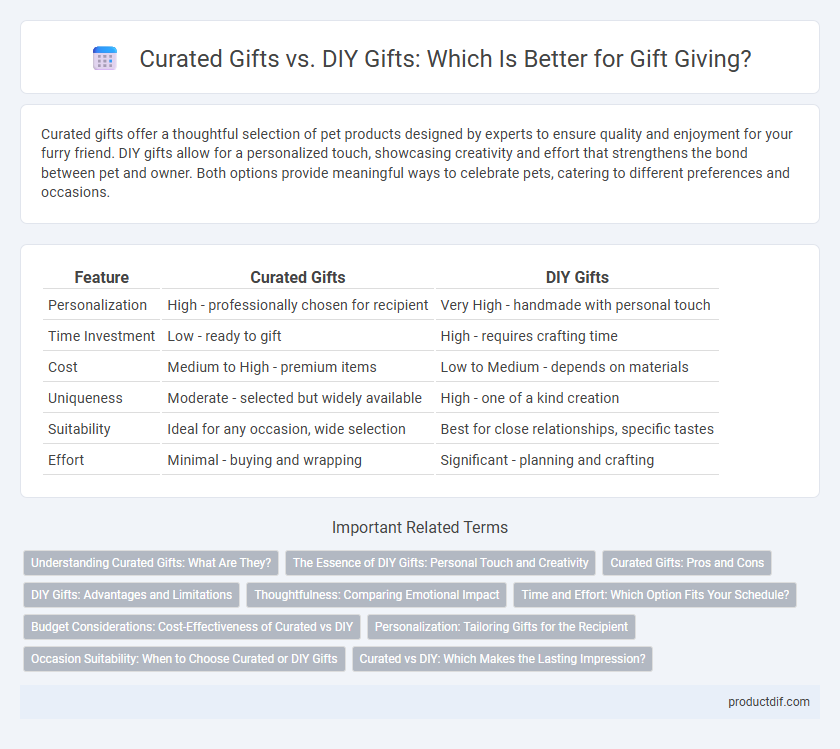 Curated Gifts vs. DIY Gifts: Which Is Better for Gift Giving?

Curated gifts offer a thoughtful selection of pet products designed by experts to ensure quality and enjoyment for your furry friend. DIY gifts allow for a personalized touch, showcasing creativity and effort that strengthens the bond between pet and owner. Both options provide meaningful ways to celebrate pets, catering to different preferences and occasions.

| Feature | Curated Gifts | DIY Gifts |
|---|---|---|
| Personalization | High - professionally chosen for recipient | Very High - handmade with personal touch |
| Time Investment | Low - ready to gift | High - requires crafting time |
| Cost | Medium to High - premium items | Low to Medium - depends on materials |
| Uniqueness | Moderate - selected but widely available | High - one of a kind creation |
| Suitability | Ideal for any occasion, wide selection | Best for close relationships, specific tastes |
| Effort | Minimal - buying and wrapping | Significant - planning and crafting |

Important Related Terms

Understanding Curated Gifts: What Are They?
The Essence of DIY Gifts: Personal Touch and Creativity
Curated Gifts: Pros and Cons
DIY Gifts: Advantages and Limitations
Thoughtfulness: Comparing Emotional Impact
Time and Effort: Which Option Fits Your Schedule?
Budget Considerations: Cost-Effectiveness of Curated vs DIY
Personalization: Tailoring Gifts for the Recipient
Occasion Suitability: When to Choose Curated or DIY Gifts
Curated vs DIY: Which Makes the Lasting Impression?

productdif.com