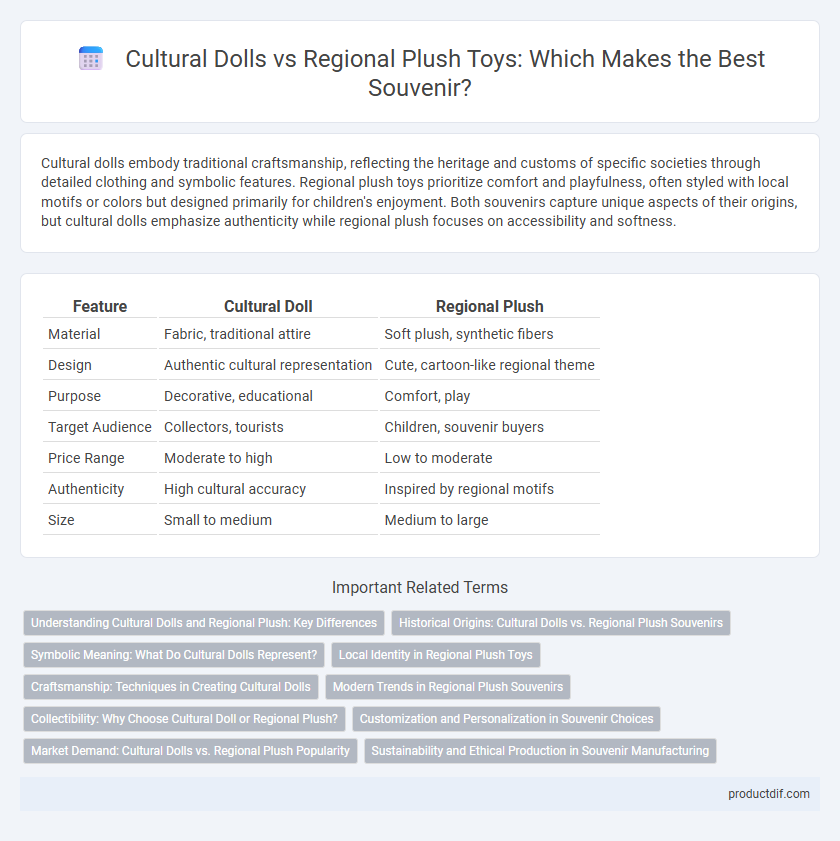 Cultural Dolls vs Regional Plush Toys: Which Makes the Best Souvenir?

Cultural dolls embody traditional craftsmanship, reflecting the heritage and customs of specific societies through detailed clothing and symbolic features. Regional plush toys prioritize comfort and playfulness, often styled with local motifs or colors but designed primarily for children's enjoyment. Both souvenirs capture unique aspects of their origins, but cultural dolls emphasize authenticity while regional plush focuses on accessibility and softness.

| Feature | Cultural Doll | Regional Plush |
|---|---|---|
| Material | Fabric, traditional attire | Soft plush, synthetic fibers |
| Design | Authentic cultural representation | Cute, cartoon-like regional theme |
| Purpose | Decorative, educational | Comfort, play |
| Target Audience | Collectors, tourists | Children, souvenir buyers |
| Price Range | Moderate to high | Low to moderate |
| Authenticity | High cultural accuracy | Inspired by regional motifs |
| Size | Small to medium | Medium to large |

Important Related Terms

Understanding Cultural Dolls and Regional Plush: Key Differences
Historical Origins: Cultural Dolls vs. Regional Plush Souvenirs
Symbolic Meaning: What Do Cultural Dolls Represent?
Local Identity in Regional Plush Toys
Craftsmanship: Techniques in Creating Cultural Dolls
Modern Trends in Regional Plush Souvenirs
Collectibility: Why Choose Cultural Doll or Regional Plush?
Customization and Personalization in Souvenir Choices
Market Demand: Cultural Dolls vs. Regional Plush Popularity
Sustainability and Ethical Production in Souvenir Manufacturing

productdif.com