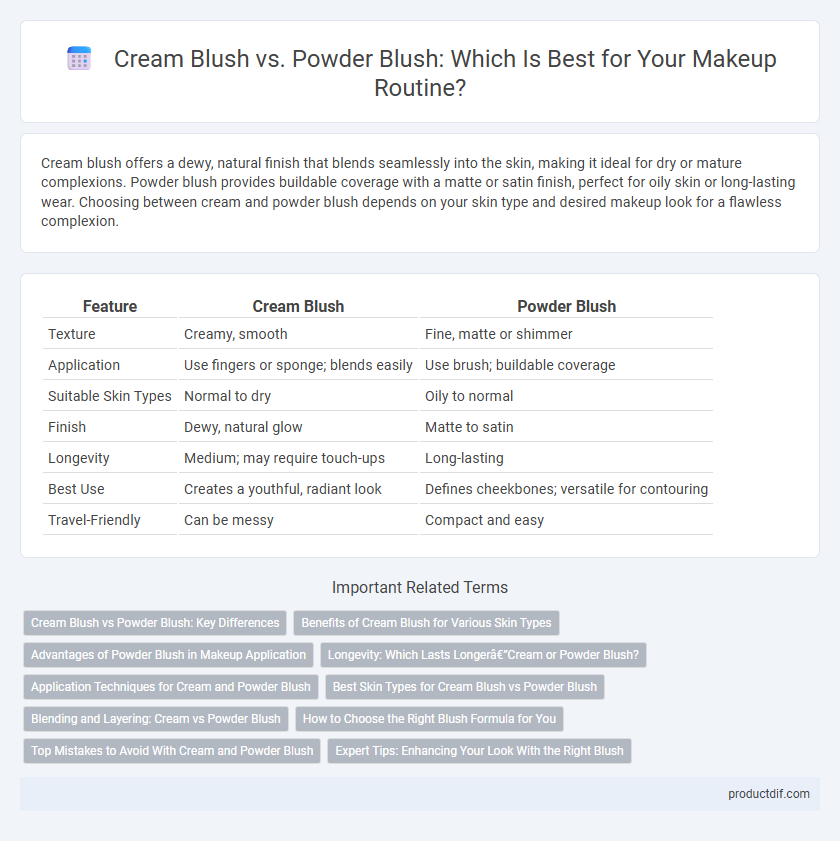 Cream Blush vs. Powder Blush: Which Is Best for Your Makeup Routine?

Cream blush offers a dewy, natural finish that blends seamlessly into the skin, making it ideal for dry or mature complexions. Powder blush provides buildable coverage with a matte or satin finish, perfect for oily skin or long-lasting wear. Choosing between cream and powder blush depends on your skin type and desired makeup look for a flawless complexion.

| Feature | Cream Blush | Powder Blush |
|---|---|---|
| Texture | Creamy, smooth | Fine, matte or shimmer |
| Application | Use fingers or sponge; blends easily | Use brush; buildable coverage |
| Suitable Skin Types | Normal to dry | Oily to normal |
| Finish | Dewy, natural glow | Matte to satin |
| Longevity | Medium; may require touch-ups | Long-lasting |
| Best Use | Creates a youthful, radiant look | Defines cheekbones; versatile for contouring |
| Travel-Friendly | Can be messy | Compact and easy |

Important Related Terms

Cream Blush vs Powder Blush: Key Differences
Benefits of Cream Blush for Various Skin Types
Advantages of Powder Blush in Makeup Application
Longevity: Which Lasts Longerâ€"Cream or Powder Blush?
Application Techniques for Cream and Powder Blush
Best Skin Types for Cream Blush vs Powder Blush
Blending and Layering: Cream vs Powder Blush
How to Choose the Right Blush Formula for You
Top Mistakes to Avoid With Cream and Powder Blush
Expert Tips: Enhancing Your Look With the Right Blush

productdif.com