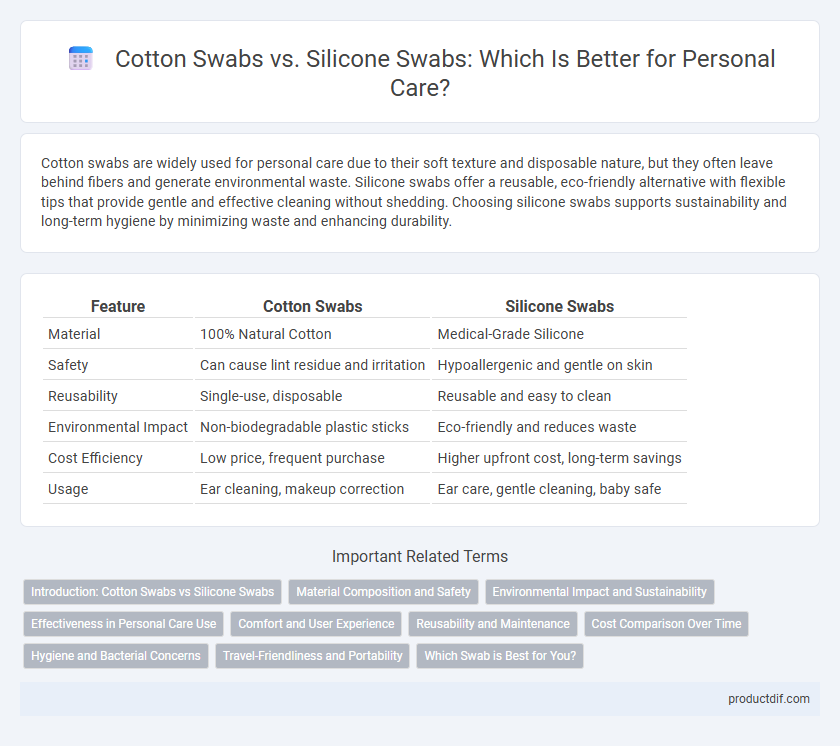 Cotton Swabs vs. Silicone Swabs: Which Is Better for Personal Care?

Cotton swabs are widely used for personal care due to their soft texture and disposable nature, but they often leave behind fibers and generate environmental waste. Silicone swabs offer a reusable, eco-friendly alternative with flexible tips that provide gentle and effective cleaning without shedding. Choosing silicone swabs supports sustainability and long-term hygiene by minimizing waste and enhancing durability.

| Feature | Cotton Swabs | Silicone Swabs |
|---|---|---|
| Material | 100% Natural Cotton | Medical-Grade Silicone |
| Safety | Can cause lint residue and irritation | Hypoallergenic and gentle on skin |
| Reusability | Single-use, disposable | Reusable and easy to clean |
| Environmental Impact | Non-biodegradable plastic sticks | Eco-friendly and reduces waste |
| Cost Efficiency | Low price, frequent purchase | Higher upfront cost, long-term savings |
| Usage | Ear cleaning, makeup correction | Ear care, gentle cleaning, baby safe |

Important Related Terms

Introduction: Cotton Swabs vs Silicone Swabs
Material Composition and Safety
Environmental Impact and Sustainability
Effectiveness in Personal Care Use
Comfort and User Experience
Reusability and Maintenance
Cost Comparison Over Time
Hygiene and Bacterial Concerns
Travel-Friendliness and Portability
Which Swab is Best for You?

productdif.com