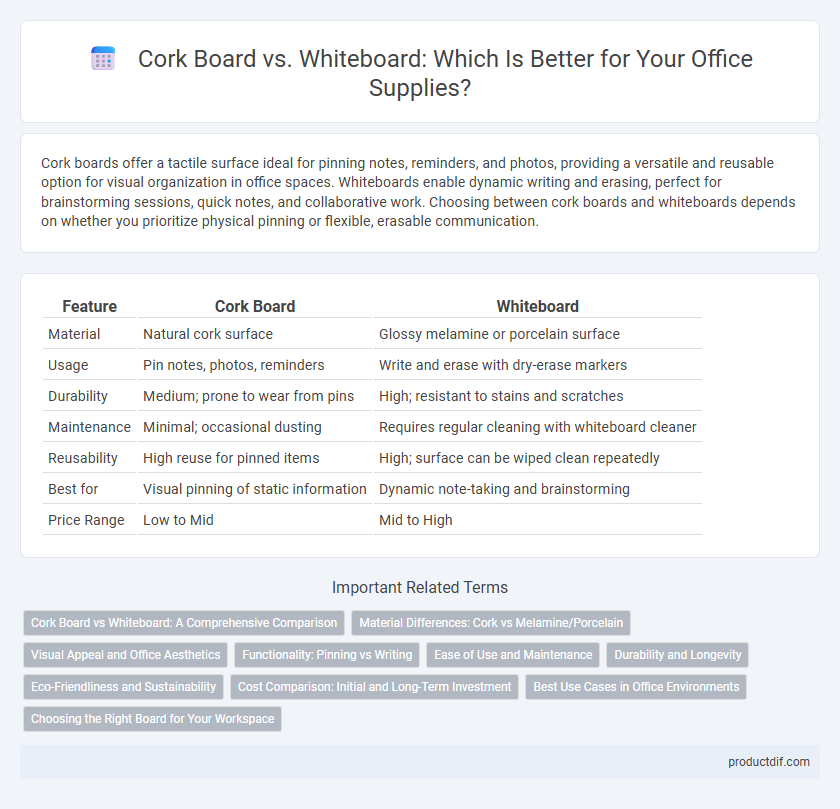 Cork Board vs. Whiteboard: Which Is Better for Your Office Supplies?

Cork boards offer a tactile surface ideal for pinning notes, reminders, and photos, providing a versatile and reusable option for visual organization in office spaces. Whiteboards enable dynamic writing and erasing, perfect for brainstorming sessions, quick notes, and collaborative work. Choosing between cork boards and whiteboards depends on whether you prioritize physical pinning or flexible, erasable communication.

| Feature | Cork Board | Whiteboard |
|---|---|---|
| Material | Natural cork surface | Glossy melamine or porcelain surface |
| Usage | Pin notes, photos, reminders | Write and erase with dry-erase markers |
| Durability | Medium; prone to wear from pins | High; resistant to stains and scratches |
| Maintenance | Minimal; occasional dusting | Requires regular cleaning with whiteboard cleaner |
| Reusability | High reuse for pinned items | High; surface can be wiped clean repeatedly |
| Best for | Visual pinning of static information | Dynamic note-taking and brainstorming |
| Price Range | Low to Mid | Mid to High |

Important Related Terms

Cork Board vs Whiteboard: A Comprehensive Comparison
Material Differences: Cork vs Melamine/Porcelain
Visual Appeal and Office Aesthetics
Functionality: Pinning vs Writing
Ease of Use and Maintenance
Durability and Longevity
Eco-Friendliness and Sustainability
Cost Comparison: Initial and Long-Term Investment
Best Use Cases in Office Environments
Choosing the Right Board for Your Workspace

productdif.com