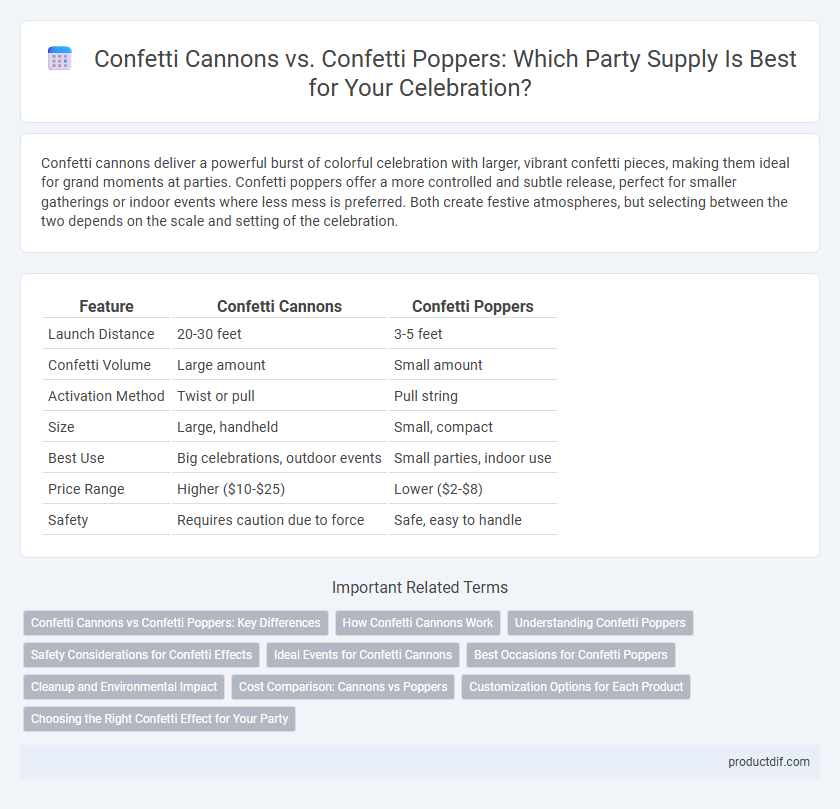 Confetti Cannons vs. Confetti Poppers: Which Party Supply Is Best for Your Celebration?

Confetti cannons deliver a powerful burst of colorful celebration with larger, vibrant confetti pieces, making them ideal for grand moments at parties. Confetti poppers offer a more controlled and subtle release, perfect for smaller gatherings or indoor events where less mess is preferred. Both create festive atmospheres, but selecting between the two depends on the scale and setting of the celebration.

| Feature | Confetti Cannons | Confetti Poppers |
|---|---|---|
| Launch Distance | 20-30 feet | 3-5 feet |
| Confetti Volume | Large amount | Small amount |
| Activation Method | Twist or pull | Pull string |
| Size | Large, handheld | Small, compact |
| Best Use | Big celebrations, outdoor events | Small parties, indoor use |
| Price Range | Higher (\$10-\$25) | Lower (\$2-\$8) |
| Safety | Requires caution due to force | Safe, easy to handle |

Important Related Terms

Confetti Cannons vs Confetti Poppers: Key Differences
How Confetti Cannons Work
Understanding Confetti Poppers
Safety Considerations for Confetti Effects
Ideal Events for Confetti Cannons
Best Occasions for Confetti Poppers
Cleanup and Environmental Impact
Cost Comparison: Cannons vs Poppers
Customization Options for Each Product
Choosing the Right Confetti Effect for Your Party

productdif.com