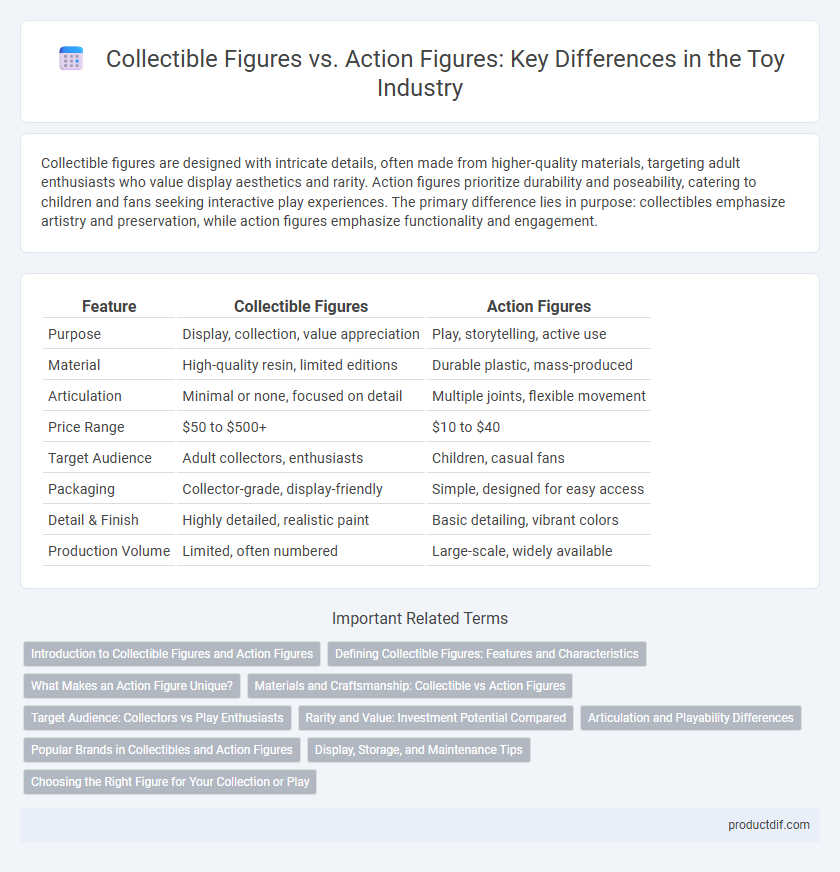 Collectible Figures vs. Action Figures: Key Differences in the Toy Industry

Collectible figures are designed with intricate details, often made from higher-quality materials, targeting adult enthusiasts who value display aesthetics and rarity. Action figures prioritize durability and poseability, catering to children and fans seeking interactive play experiences. The primary difference lies in purpose: collectibles emphasize artistry and preservation, while action figures emphasize functionality and engagement.

| Feature | Collectible Figures | Action Figures |
|---|---|---|
| Purpose | Display, collection, value appreciation | Play, storytelling, active use |
| Material | High-quality resin, limited editions | Durable plastic, mass-produced |
| Articulation | Minimal or none, focused on detail | Multiple joints, flexible movement |
| Price Range | \$50 to \$500+ | \$10 to \$40 |
| Target Audience | Adult collectors, enthusiasts | Children, casual fans |
| Packaging | Collector-grade, display-friendly | Simple, designed for easy access |
| Detail & Finish | Highly detailed, realistic paint | Basic detailing, vibrant colors |
| Production Volume | Limited, often numbered | Large-scale, widely available |

Important Related Terms

Introduction to Collectible Figures and Action Figures
Defining Collectible Figures: Features and Characteristics
What Makes an Action Figure Unique?
Materials and Craftsmanship: Collectible vs Action Figures
Target Audience: Collectors vs Play Enthusiasts
Rarity and Value: Investment Potential Compared
Articulation and Playability Differences
Popular Brands in Collectibles and Action Figures
Display, Storage, and Maintenance Tips
Choosing the Right Figure for Your Collection or Play

productdif.com