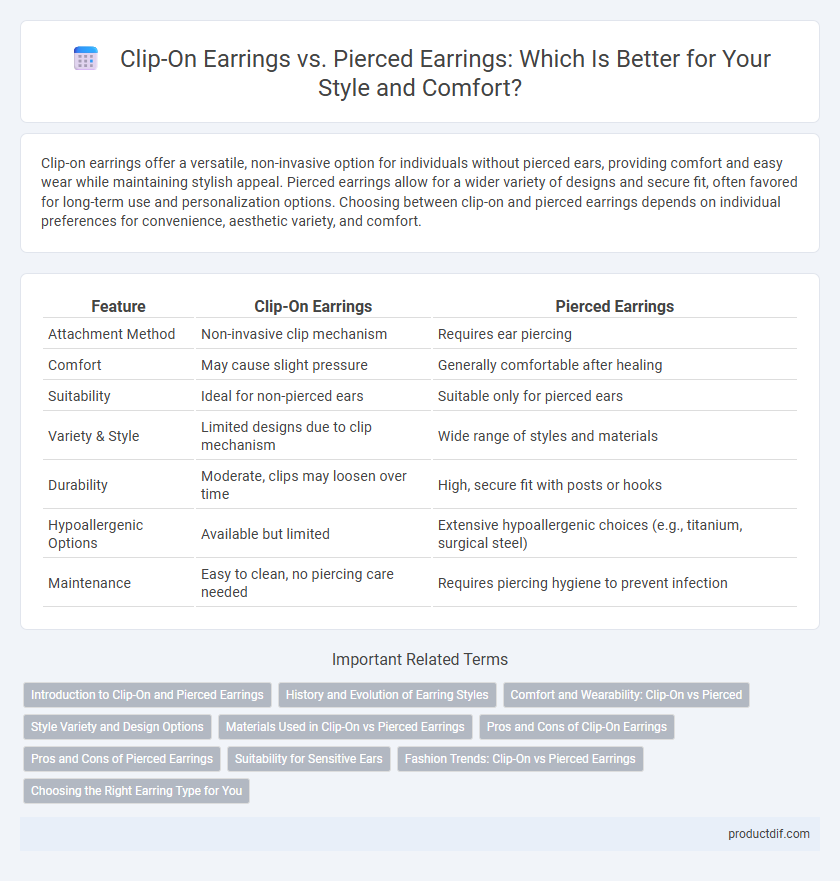 Clip-On Earrings vs. Pierced Earrings: Which Is Better for Your Style and Comfort?

Clip-on earrings offer a versatile, non-invasive option for individuals without pierced ears, providing comfort and easy wear while maintaining stylish appeal. Pierced earrings allow for a wider variety of designs and secure fit, often favored for long-term use and personalization options. Choosing between clip-on and pierced earrings depends on individual preferences for convenience, aesthetic variety, and comfort.

| Feature | Clip-On Earrings | Pierced Earrings |
|---|---|---|
| Attachment Method | Non-invasive clip mechanism | Requires ear piercing |
| Comfort | May cause slight pressure | Generally comfortable after healing |
| Suitability | Ideal for non-pierced ears | Suitable only for pierced ears |
| Variety & Style | Limited designs due to clip mechanism | Wide range of styles and materials |
| Durability | Moderate, clips may loosen over time | High, secure fit with posts or hooks |
| Hypoallergenic Options | Available but limited | Extensive hypoallergenic choices (e.g., titanium, surgical steel) |
| Maintenance | Easy to clean, no piercing care needed | Requires piercing hygiene to prevent infection |

Important Related Terms

Introduction to Clip-On and Pierced Earrings
History and Evolution of Earring Styles
Comfort and Wearability: Clip-On vs Pierced
Style Variety and Design Options
Materials Used in Clip-On vs Pierced Earrings
Pros and Cons of Clip-On Earrings
Pros and Cons of Pierced Earrings
Suitability for Sensitive Ears
Fashion Trends: Clip-On vs Pierced Earrings
Choosing the Right Earring Type for You

productdif.com