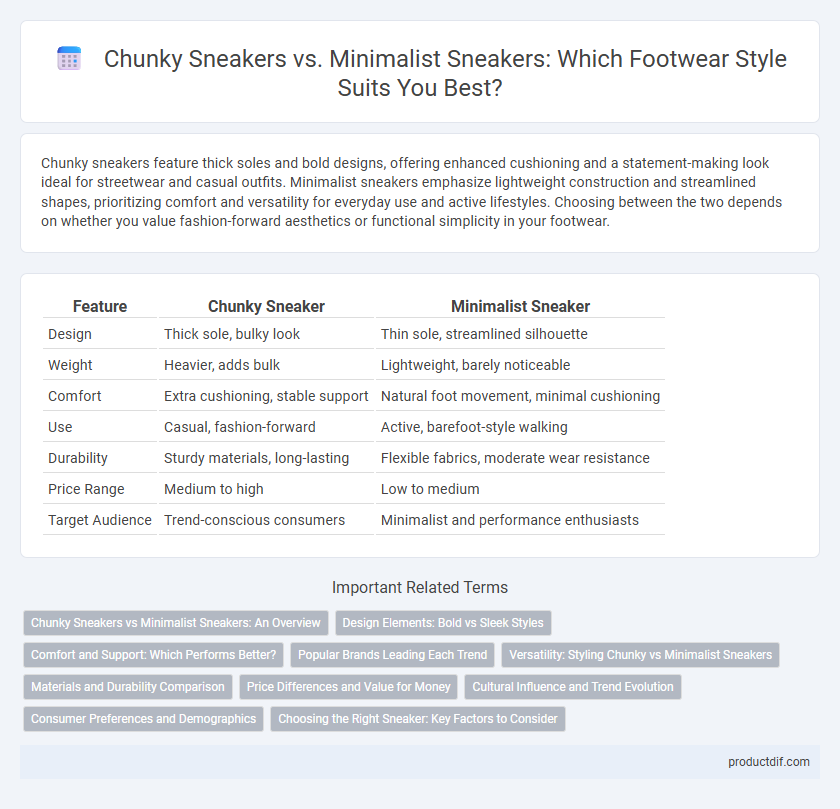 Chunky Sneakers vs. Minimalist Sneakers: Which Footwear Style Suits You Best?

Chunky sneakers feature thick soles and bold designs, offering enhanced cushioning and a statement-making look ideal for streetwear and casual outfits. Minimalist sneakers emphasize lightweight construction and streamlined shapes, prioritizing comfort and versatility for everyday use and active lifestyles. Choosing between the two depends on whether you value fashion-forward aesthetics or functional simplicity in your footwear.

| Feature | Chunky Sneaker | Minimalist Sneaker |
|---|---|---|
| Design | Thick sole, bulky look | Thin sole, streamlined silhouette |
| Weight | Heavier, adds bulk | Lightweight, barely noticeable |
| Comfort | Extra cushioning, stable support | Natural foot movement, minimal cushioning |
| Use | Casual, fashion-forward | Active, barefoot-style walking |
| Durability | Sturdy materials, long-lasting | Flexible fabrics, moderate wear resistance |
| Price Range | Medium to high | Low to medium |
| Target Audience | Trend-conscious consumers | Minimalist and performance enthusiasts |

Important Related Terms

Chunky Sneakers vs Minimalist Sneakers: An Overview
Design Elements: Bold vs Sleek Styles
Comfort and Support: Which Performs Better?
Popular Brands Leading Each Trend
Versatility: Styling Chunky vs Minimalist Sneakers
Materials and Durability Comparison
Price Differences and Value for Money
Cultural Influence and Trend Evolution
Consumer Preferences and Demographics
Choosing the Right Sneaker: Key Factors to Consider

productdif.com