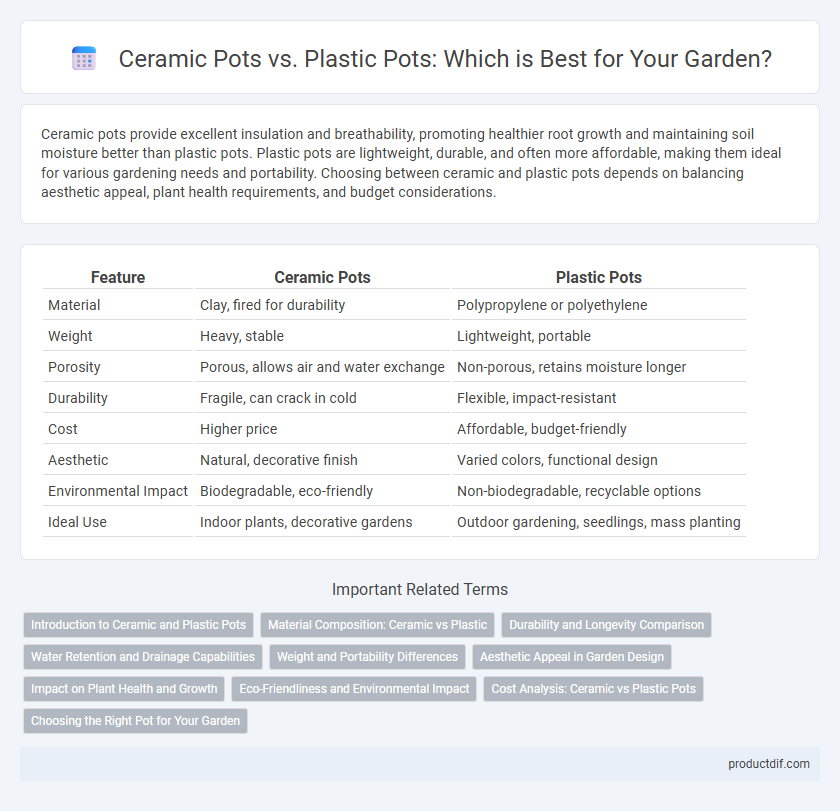 Ceramic Pots vs. Plastic Pots: Which is Best for Your Garden?

Ceramic pots provide excellent insulation and breathability, promoting healthier root growth and maintaining soil moisture better than plastic pots. Plastic pots are lightweight, durable, and often more affordable, making them ideal for various gardening needs and portability. Choosing between ceramic and plastic pots depends on balancing aesthetic appeal, plant health requirements, and budget considerations.

| Feature | Ceramic Pots | Plastic Pots |
|---|---|---|
| Material | Clay, fired for durability | Polypropylene or polyethylene |
| Weight | Heavy, stable | Lightweight, portable |
| Porosity | Porous, allows air and water exchange | Non-porous, retains moisture longer |
| Durability | Fragile, can crack in cold | Flexible, impact-resistant |
| Cost | Higher price | Affordable, budget-friendly |
| Aesthetic | Natural, decorative finish | Varied colors, functional design |
| Environmental Impact | Biodegradable, eco-friendly | Non-biodegradable, recyclable options |
| Ideal Use | Indoor plants, decorative gardens | Outdoor gardening, seedlings, mass planting |

Important Related Terms

Introduction to Ceramic and Plastic Pots
Material Composition: Ceramic vs Plastic
Durability and Longevity Comparison
Water Retention and Drainage Capabilities
Weight and Portability Differences
Aesthetic Appeal in Garden Design
Impact on Plant Health and Growth
Eco-Friendliness and Environmental Impact
Cost Analysis: Ceramic vs Plastic Pots
Choosing the Right Pot for Your Garden

productdif.com