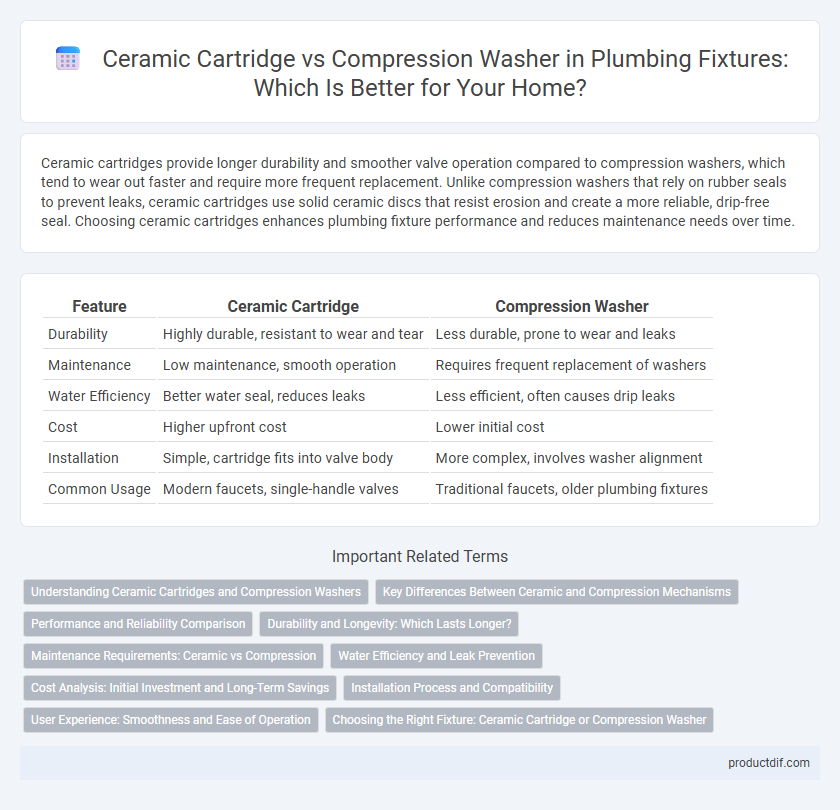 Ceramic Cartridge vs Compression Washer in Plumbing Fixtures: Which Is Better for Your Home?

Ceramic cartridges provide longer durability and smoother valve operation compared to compression washers, which tend to wear out faster and require more frequent replacement. Unlike compression washers that rely on rubber seals to prevent leaks, ceramic cartridges use solid ceramic discs that resist erosion and create a more reliable, drip-free seal. Choosing ceramic cartridges enhances plumbing fixture performance and reduces maintenance needs over time.

| Feature | Ceramic Cartridge | Compression Washer |
|---|---|---|
| Durability | Highly durable, resistant to wear and tear | Less durable, prone to wear and leaks |
| Maintenance | Low maintenance, smooth operation | Requires frequent replacement of washers |
| Water Efficiency | Better water seal, reduces leaks | Less efficient, often causes drip leaks |
| Cost | Higher upfront cost | Lower initial cost |
| Installation | Simple, cartridge fits into valve body | More complex, involves washer alignment |
| Common Usage | Modern faucets, single-handle valves | Traditional faucets, older plumbing fixtures |

Important Related Terms

Understanding Ceramic Cartridges and Compression Washers
Key Differences Between Ceramic and Compression Mechanisms
Performance and Reliability Comparison
Durability and Longevity: Which Lasts Longer?
Maintenance Requirements: Ceramic vs Compression
Water Efficiency and Leak Prevention
Cost Analysis: Initial Investment and Long-Term Savings
Installation Process and Compatibility
User Experience: Smoothness and Ease of Operation
Choosing the Right Fixture: Ceramic Cartridge or Compression Washer

productdif.com