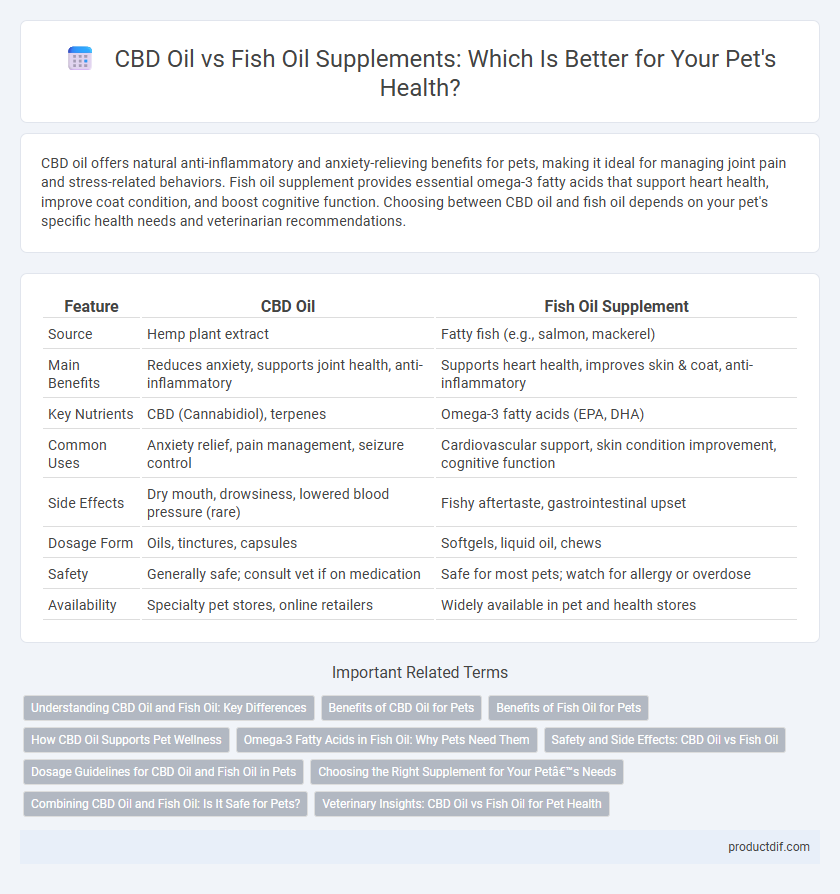 CBD Oil vs Fish Oil Supplements: Which Is Better for Your Pet's Health?

CBD oil offers natural anti-inflammatory and anxiety-relieving benefits for pets, making it ideal for managing joint pain and stress-related behaviors. Fish oil supplement provides essential omega-3 fatty acids that support heart health, improve coat condition, and boost cognitive function. Choosing between CBD oil and fish oil depends on your pet's specific health needs and veterinarian recommendations.

| Feature | CBD Oil | Fish Oil Supplement |
|---|---|---|
| Source | Hemp plant extract | Fatty fish (e.g., salmon, mackerel) |
| Main Benefits | Reduces anxiety, supports joint health, anti-inflammatory | Supports heart health, improves skin & coat, anti-inflammatory |
| Key Nutrients | CBD (Cannabidiol), terpenes | Omega-3 fatty acids (EPA, DHA) |
| Common Uses | Anxiety relief, pain management, seizure control | Cardiovascular support, skin condition improvement, cognitive function |
| Side Effects | Dry mouth, drowsiness, lowered blood pressure (rare) | Fishy aftertaste, gastrointestinal upset |
| Dosage Form | Oils, tinctures, capsules | Softgels, liquid oil, chews |
| Safety | Generally safe; consult vet if on medication | Safe for most pets; watch for allergy or overdose |
| Availability | Specialty pet stores, online retailers | Widely available in pet and health stores |

Important Related Terms

Understanding CBD Oil and Fish Oil: Key Differences
Benefits of CBD Oil for Pets
Benefits of Fish Oil for Pets
How CBD Oil Supports Pet Wellness
Omega-3 Fatty Acids in Fish Oil: Why Pets Need Them
Safety and Side Effects: CBD Oil vs Fish Oil
Dosage Guidelines for CBD Oil and Fish Oil in Pets
Choosing the Right Supplement for Your Petâ€™s Needs
Combining CBD Oil and Fish Oil: Is It Safe for Pets?
Veterinary Insights: CBD Oil vs Fish Oil for Pet Health

productdif.com