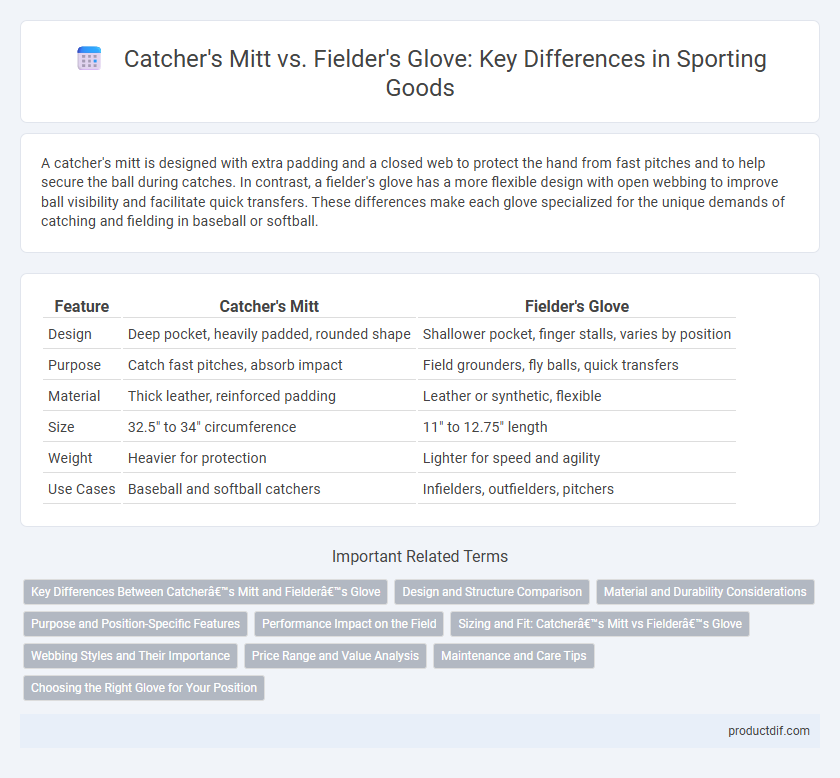 Catcher's Mitt vs. Fielder's Glove: Key Differences in Sporting Goods

A catcher's mitt is designed with extra padding and a closed web to protect the hand from fast pitches and to help secure the ball during catches. In contrast, a fielder's glove has a more flexible design with open webbing to improve ball visibility and facilitate quick transfers. These differences make each glove specialized for the unique demands of catching and fielding in baseball or softball.

| Feature | Catcher's Mitt | Fielder's Glove |
|---|---|---|
| Design | Deep pocket, heavily padded, rounded shape | Shallower pocket, finger stalls, varies by position |
| Purpose | Catch fast pitches, absorb impact | Field grounders, fly balls, quick transfers |
| Material | Thick leather, reinforced padding | Leather or synthetic, flexible |
| Size | 32.5" to 34" circumference | 11" to 12.75" length |
| Weight | Heavier for protection | Lighter for speed and agility |
| Use Cases | Baseball and softball catchers | Infielders, outfielders, pitchers |

Important Related Terms

Key Differences Between Catcherâ€™s Mitt and Fielderâ€™s Glove
Design and Structure Comparison
Material and Durability Considerations
Purpose and Position-Specific Features
Performance Impact on the Field
Sizing and Fit: Catcherâ€™s Mitt vs Fielderâ€™s Glove
Webbing Styles and Their Importance
Price Range and Value Analysis
Maintenance and Care Tips
Choosing the Right Glove for Your Position

productdif.com