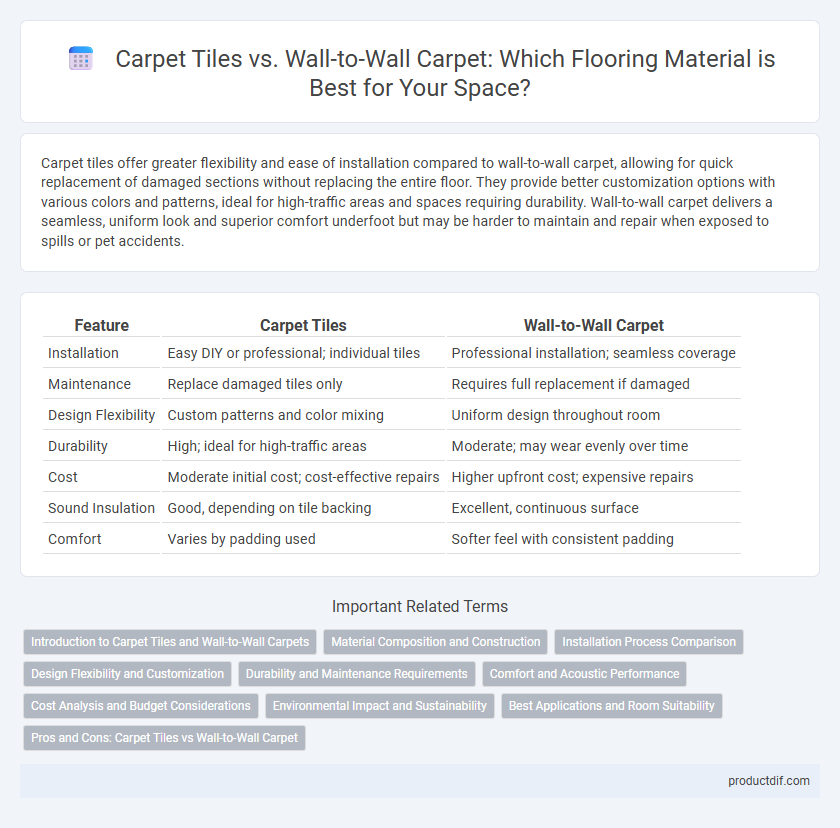 Carpet Tiles vs. Wall-to-Wall Carpet: Which Flooring Material is Best for Your Space?

Carpet tiles offer greater flexibility and ease of installation compared to wall-to-wall carpet, allowing for quick replacement of damaged sections without replacing the entire floor. They provide better customization options with various colors and patterns, ideal for high-traffic areas and spaces requiring durability. Wall-to-wall carpet delivers a seamless, uniform look and superior comfort underfoot but may be harder to maintain and repair when exposed to spills or pet accidents.

| Feature | Carpet Tiles | Wall-to-Wall Carpet |
|---|---|---|
| Installation | Easy DIY or professional; individual tiles | Professional installation; seamless coverage |
| Maintenance | Replace damaged tiles only | Requires full replacement if damaged |
| Design Flexibility | Custom patterns and color mixing | Uniform design throughout room |
| Durability | High; ideal for high-traffic areas | Moderate; may wear evenly over time |
| Cost | Moderate initial cost; cost-effective repairs | Higher upfront cost; expensive repairs |
| Sound Insulation | Good, depending on tile backing | Excellent, continuous surface |
| Comfort | Varies by padding used | Softer feel with consistent padding |

Important Related Terms

Introduction to Carpet Tiles and Wall-to-Wall Carpets
Material Composition and Construction
Installation Process Comparison
Design Flexibility and Customization
Durability and Maintenance Requirements
Comfort and Acoustic Performance
Cost Analysis and Budget Considerations
Environmental Impact and Sustainability
Best Applications and Room Suitability
Pros and Cons: Carpet Tiles vs Wall-to-Wall Carpet

productdif.com