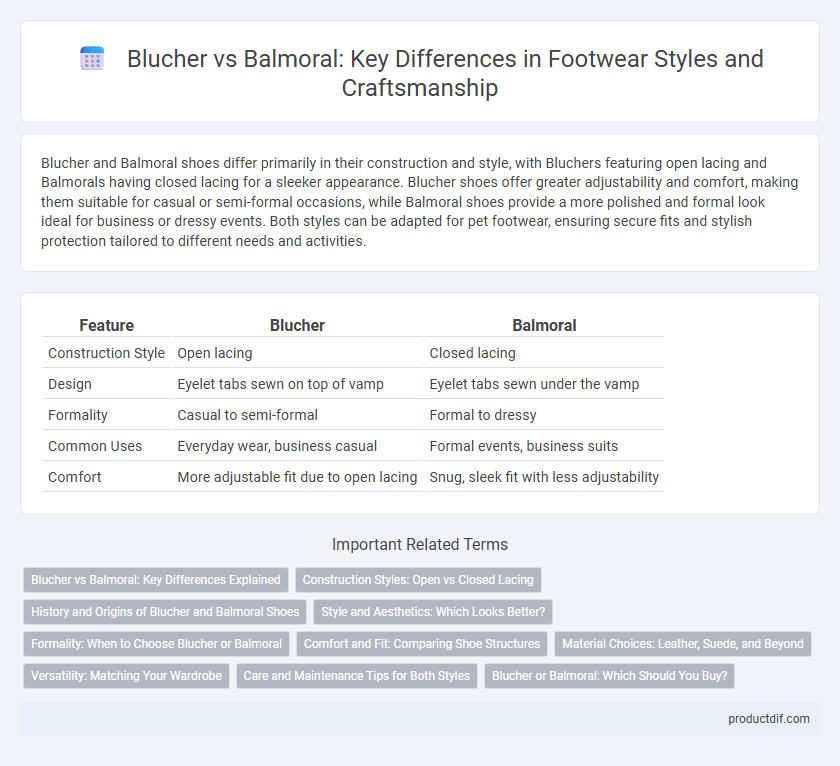 Blucher vs Balmoral: Key Differences in Footwear Styles and Craftsmanship

Blucher and Balmoral shoes differ primarily in their construction and style, with Bluchers featuring open lacing and Balmorals having closed lacing for a sleeker appearance. Blucher shoes offer greater adjustability and comfort, making them suitable for casual or semi-formal occasions, while Balmoral shoes provide a more polished and formal look ideal for business or dressy events. Both styles can be adapted for pet footwear, ensuring secure fits and stylish protection tailored to different needs and activities.

| Feature | Blucher | Balmoral |
|---|---|---|
| Construction Style | Open lacing | Closed lacing |
| Design | Eyelet tabs sewn on top of vamp | Eyelet tabs sewn under the vamp |
| Formality | Casual to semi-formal | Formal to dressy |
| Common Uses | Everyday wear, business casual | Formal events, business suits |
| Comfort | More adjustable fit due to open lacing | Snug, sleek fit with less adjustability |

Important Related Terms

Blucher vs Balmoral: Key Differences Explained
Construction Styles: Open vs Closed Lacing
History and Origins of Blucher and Balmoral Shoes
Style and Aesthetics: Which Looks Better?
Formality: When to Choose Blucher or Balmoral
Comfort and Fit: Comparing Shoe Structures
Material Choices: Leather, Suede, and Beyond
Versatility: Matching Your Wardrobe
Care and Maintenance Tips for Both Styles
Blucher or Balmoral: Which Should You Buy?

productdif.com