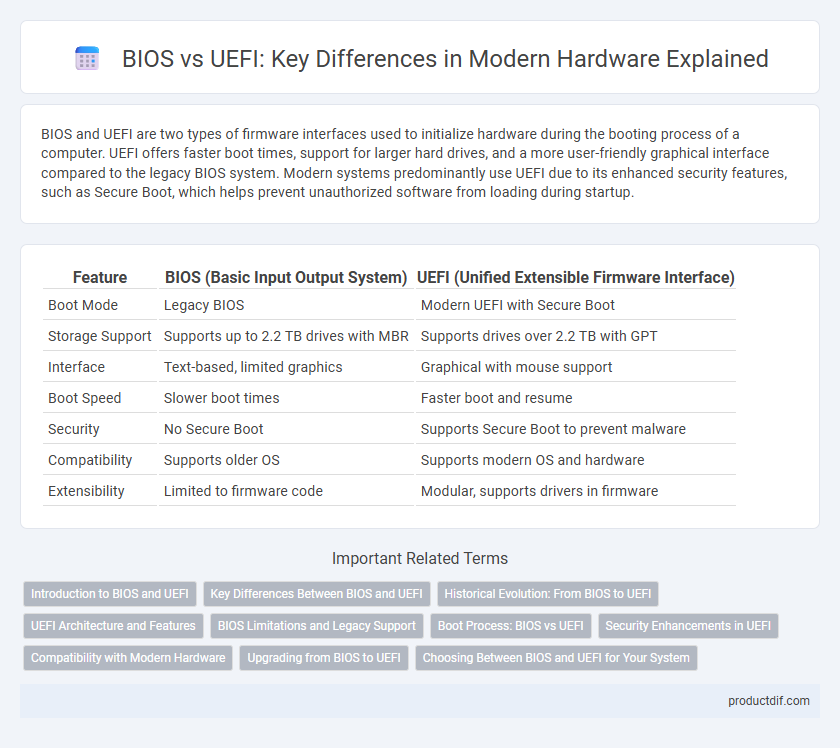 BIOS vs UEFI: Key Differences in Modern Hardware Explained

BIOS and UEFI are two types of firmware interfaces used to initialize hardware during the booting process of a computer. UEFI offers faster boot times, support for larger hard drives, and a more user-friendly graphical interface compared to the legacy BIOS system. Modern systems predominantly use UEFI due to its enhanced security features, such as Secure Boot, which helps prevent unauthorized software from loading during startup.

| Feature | BIOS (Basic Input Output System) | UEFI (Unified Extensible Firmware Interface) |
|---|---|---|
| Boot Mode | Legacy BIOS | Modern UEFI with Secure Boot |
| Storage Support | Supports up to 2.2 TB drives with MBR | Supports drives over 2.2 TB with GPT |
| Interface | Text-based, limited graphics | Graphical with mouse support |
| Boot Speed | Slower boot times | Faster boot and resume |
| Security | No Secure Boot | Supports Secure Boot to prevent malware |
| Compatibility | Supports older OS | Supports modern OS and hardware |
| Extensibility | Limited to firmware code | Modular, supports drivers in firmware |

Important Related Terms

Introduction to BIOS and UEFI
Key Differences Between BIOS and UEFI
Historical Evolution: From BIOS to UEFI
UEFI Architecture and Features
BIOS Limitations and Legacy Support
Boot Process: BIOS vs UEFI
Security Enhancements in UEFI
Compatibility with Modern Hardware
Upgrading from BIOS to UEFI
Choosing Between BIOS and UEFI for Your System

productdif.com