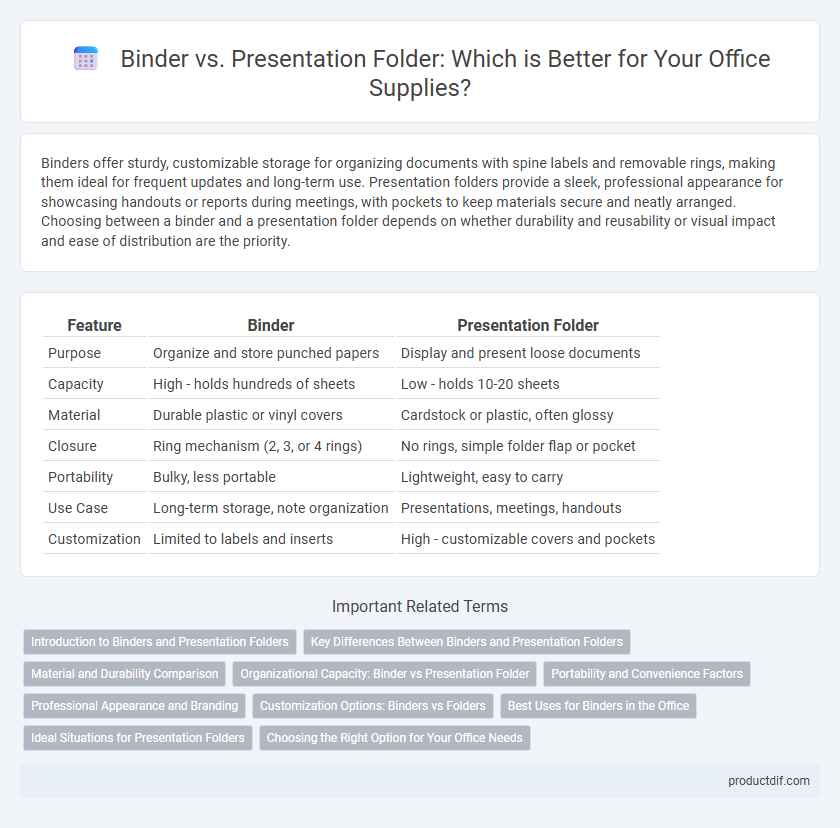 Binder vs. Presentation Folder: Which is Better for Your Office Supplies?

Binders offer sturdy, customizable storage for organizing documents with spine labels and removable rings, making them ideal for frequent updates and long-term use. Presentation folders provide a sleek, professional appearance for showcasing handouts or reports during meetings, with pockets to keep materials secure and neatly arranged. Choosing between a binder and a presentation folder depends on whether durability and reusability or visual impact and ease of distribution are the priority.

| Feature | Binder | Presentation Folder |
|---|---|---|
| Purpose | Organize and store punched papers | Display and present loose documents |
| Capacity | High - holds hundreds of sheets | Low - holds 10-20 sheets |
| Material | Durable plastic or vinyl covers | Cardstock or plastic, often glossy |
| Closure | Ring mechanism (2, 3, or 4 rings) | No rings, simple folder flap or pocket |
| Portability | Bulky, less portable | Lightweight, easy to carry |
| Use Case | Long-term storage, note organization | Presentations, meetings, handouts |
| Customization | Limited to labels and inserts | High - customizable covers and pockets |

Important Related Terms

Introduction to Binders and Presentation Folders
Key Differences Between Binders and Presentation Folders
Material and Durability Comparison
Organizational Capacity: Binder vs Presentation Folder
Portability and Convenience Factors
Professional Appearance and Branding
Customization Options: Binders vs Folders
Best Uses for Binders in the Office
Ideal Situations for Presentation Folders
Choosing the Right Option for Your Office Needs

productdif.com