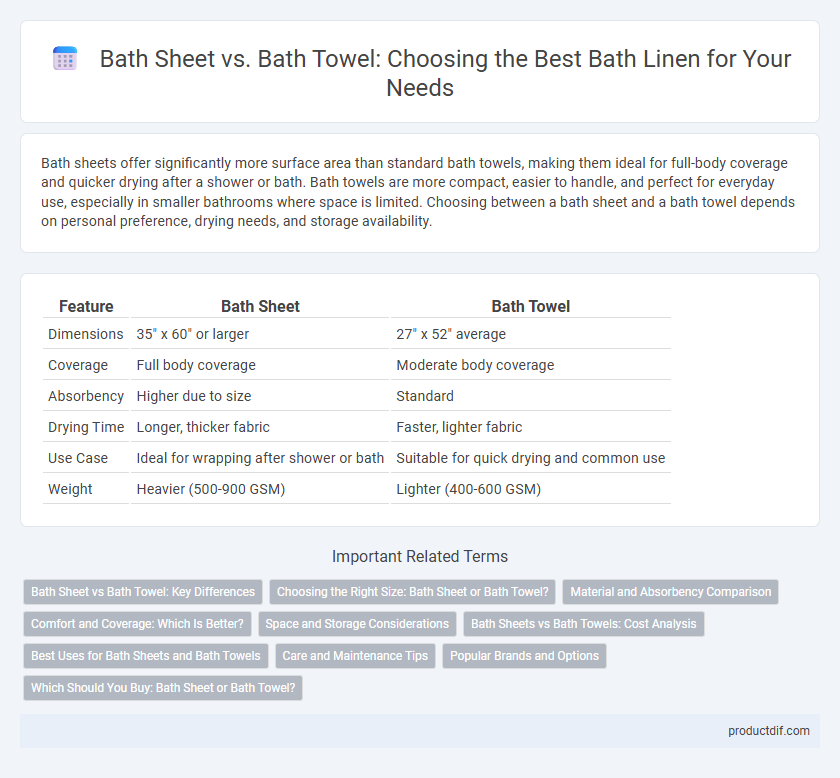 Bath Sheet vs. Bath Towel: Choosing the Best Bath Linen for Your Needs

Bath sheets offer significantly more surface area than standard bath towels, making them ideal for full-body coverage and quicker drying after a shower or bath. Bath towels are more compact, easier to handle, and perfect for everyday use, especially in smaller bathrooms where space is limited. Choosing between a bath sheet and a bath towel depends on personal preference, drying needs, and storage availability.

| Feature | Bath Sheet | Bath Towel |
|---|---|---|
| Dimensions | 35" x 60" or larger | 27" x 52" average |
| Coverage | Full body coverage | Moderate body coverage |
| Absorbency | Higher due to size | Standard |
| Drying Time | Longer, thicker fabric | Faster, lighter fabric |
| Use Case | Ideal for wrapping after shower or bath | Suitable for quick drying and common use |
| Weight | Heavier (500-900 GSM) | Lighter (400-600 GSM) |

Important Related Terms

Bath Sheet vs Bath Towel: Key Differences
Choosing the Right Size: Bath Sheet or Bath Towel?
Material and Absorbency Comparison
Comfort and Coverage: Which Is Better?
Space and Storage Considerations
Bath Sheets vs Bath Towels: Cost Analysis
Best Uses for Bath Sheets and Bath Towels
Care and Maintenance Tips
Popular Brands and Options
Which Should You Buy: Bath Sheet or Bath Towel?

productdif.com