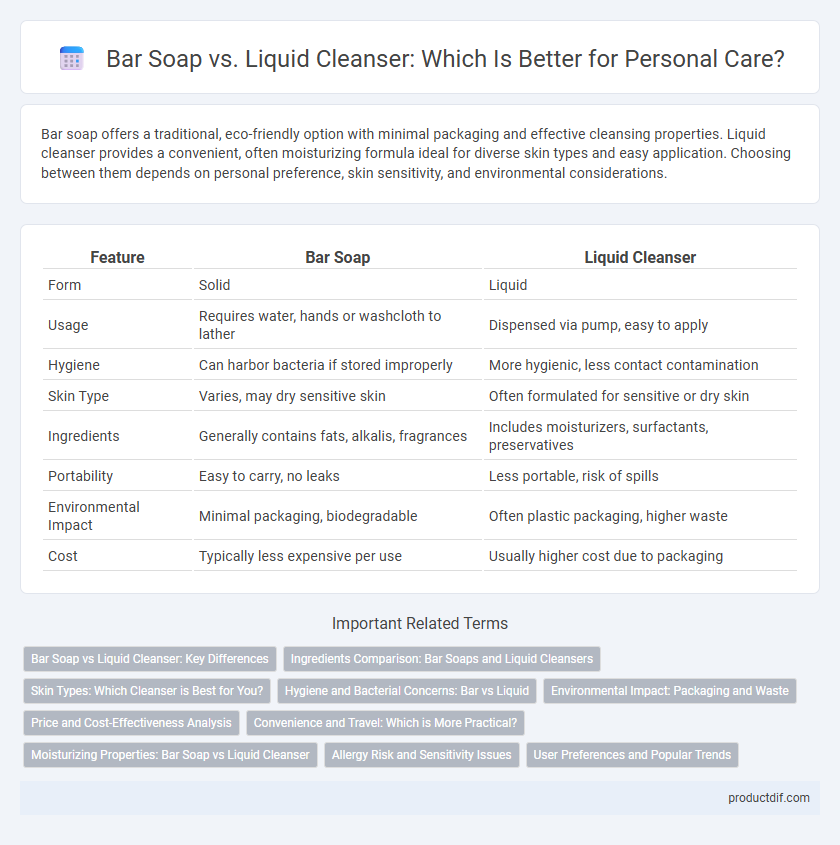 Bar Soap vs. Liquid Cleanser: Which Is Better for Personal Care?

Bar soap offers a traditional, eco-friendly option with minimal packaging and effective cleansing properties. Liquid cleanser provides a convenient, often moisturizing formula ideal for diverse skin types and easy application. Choosing between them depends on personal preference, skin sensitivity, and environmental considerations.

| Feature | Bar Soap | Liquid Cleanser |
|---|---|---|
| Form | Solid | Liquid |
| Usage | Requires water, hands or washcloth to lather | Dispensed via pump, easy to apply |
| Hygiene | Can harbor bacteria if stored improperly | More hygienic, less contact contamination |
| Skin Type | Varies, may dry sensitive skin | Often formulated for sensitive or dry skin |
| Ingredients | Generally contains fats, alkalis, fragrances | Includes moisturizers, surfactants, preservatives |
| Portability | Easy to carry, no leaks | Less portable, risk of spills |
| Environmental Impact | Minimal packaging, biodegradable | Often plastic packaging, higher waste |
| Cost | Typically less expensive per use | Usually higher cost due to packaging |

Important Related Terms

Bar Soap vs Liquid Cleanser: Key Differences
Ingredients Comparison: Bar Soaps and Liquid Cleansers
Skin Types: Which Cleanser is Best for You?
Hygiene and Bacterial Concerns: Bar vs Liquid
Environmental Impact: Packaging and Waste
Price and Cost-Effectiveness Analysis
Convenience and Travel: Which is More Practical?
Moisturizing Properties: Bar Soap vs Liquid Cleanser
Allergy Risk and Sensitivity Issues
User Preferences and Popular Trends

productdif.com