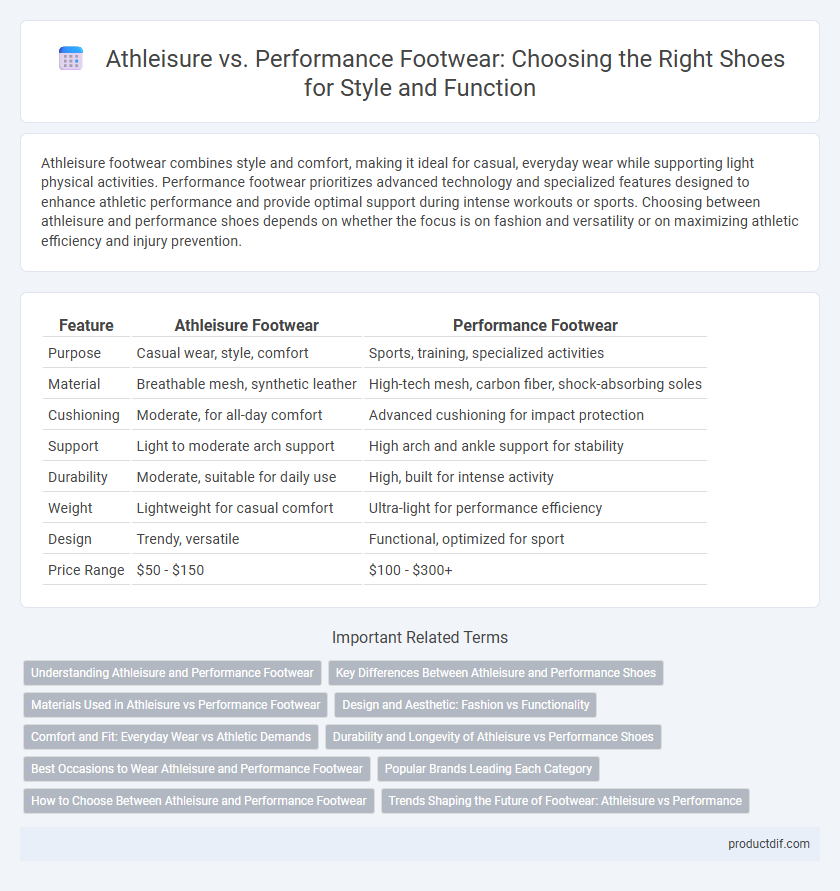 Athleisure vs. Performance Footwear: Choosing the Right Shoes for Style and Function

Athleisure footwear combines style and comfort, making it ideal for casual, everyday wear while supporting light physical activities. Performance footwear prioritizes advanced technology and specialized features designed to enhance athletic performance and provide optimal support during intense workouts or sports. Choosing between athleisure and performance shoes depends on whether the focus is on fashion and versatility or on maximizing athletic efficiency and injury prevention.

| Feature | Athleisure Footwear | Performance Footwear |
|---|---|---|
| Purpose | Casual wear, style, comfort | Sports, training, specialized activities |
| Material | Breathable mesh, synthetic leather | High-tech mesh, carbon fiber, shock-absorbing soles |
| Cushioning | Moderate, for all-day comfort | Advanced cushioning for impact protection |
| Support | Light to moderate arch support | High arch and ankle support for stability |
| Durability | Moderate, suitable for daily use | High, built for intense activity |
| Weight | Lightweight for casual comfort | Ultra-light for performance efficiency |
| Design | Trendy, versatile | Functional, optimized for sport |
| Price Range | \$50 - \$150 | \$100 - \$300+ |

Important Related Terms

Understanding Athleisure and Performance Footwear
Key Differences Between Athleisure and Performance Shoes
Materials Used in Athleisure vs Performance Footwear
Design and Aesthetic: Fashion vs Functionality
Comfort and Fit: Everyday Wear vs Athletic Demands
Durability and Longevity of Athleisure vs Performance Shoes
Best Occasions to Wear Athleisure and Performance Footwear
Popular Brands Leading Each Category
How to Choose Between Athleisure and Performance Footwear
Trends Shaping the Future of Footwear: Athleisure vs Performance

productdif.com