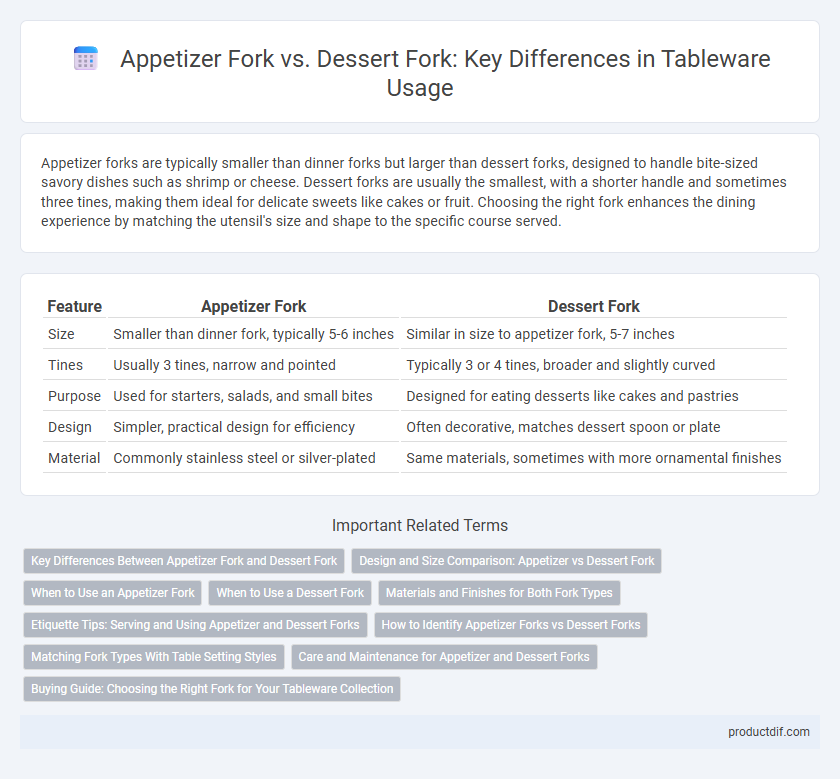 Appetizer Fork vs. Dessert Fork: Key Differences in Tableware Usage

Appetizer forks are typically smaller than dinner forks but larger than dessert forks, designed to handle bite-sized savory dishes such as shrimp or cheese. Dessert forks are usually the smallest, with a shorter handle and sometimes three tines, making them ideal for delicate sweets like cakes or fruit. Choosing the right fork enhances the dining experience by matching the utensil's size and shape to the specific course served.

| Feature | Appetizer Fork | Dessert Fork |
|---|---|---|
| Size | Smaller than dinner fork, typically 5-6 inches | Similar in size to appetizer fork, 5-7 inches |
| Tines | Usually 3 tines, narrow and pointed | Typically 3 or 4 tines, broader and slightly curved |
| Purpose | Used for starters, salads, and small bites | Designed for eating desserts like cakes and pastries |
| Design | Simpler, practical design for efficiency | Often decorative, matches dessert spoon or plate |
| Material | Commonly stainless steel or silver-plated | Same materials, sometimes with more ornamental finishes |

Important Related Terms

Key Differences Between Appetizer Fork and Dessert Fork
Design and Size Comparison: Appetizer vs Dessert Fork
When to Use an Appetizer Fork
When to Use a Dessert Fork
Materials and Finishes for Both Fork Types
Etiquette Tips: Serving and Using Appetizer and Dessert Forks
How to Identify Appetizer Forks vs Dessert Forks
Matching Fork Types With Table Setting Styles
Care and Maintenance for Appetizer and Dessert Forks
Buying Guide: Choosing the Right Fork for Your Tableware Collection

productdif.com