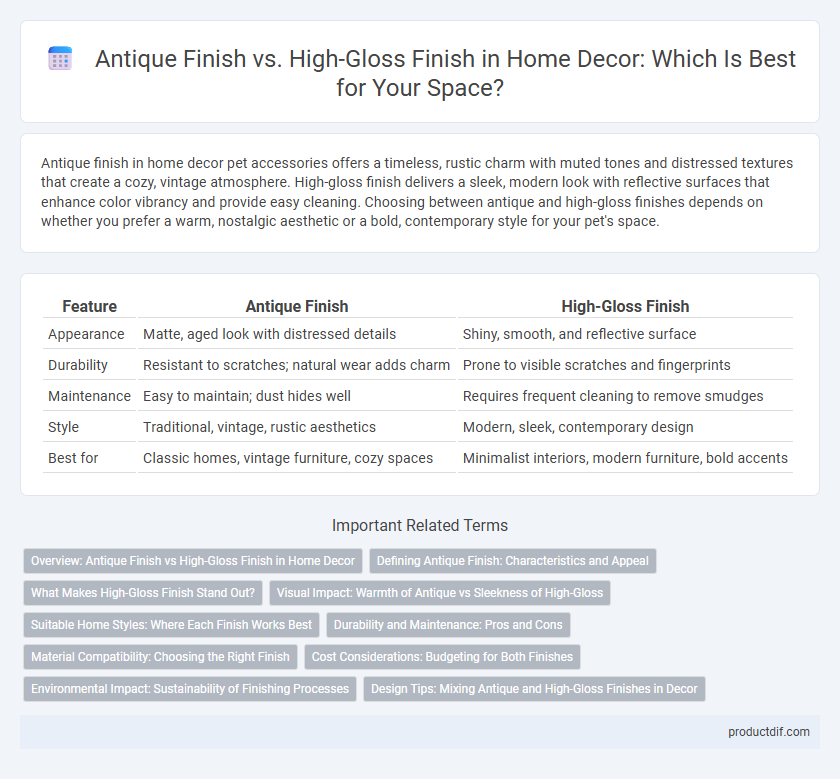 Antique Finish vs. High-Gloss Finish in Home Decor: Which Is Best for Your Space?

Antique finish in home decor pet accessories offers a timeless, rustic charm with muted tones and distressed textures that create a cozy, vintage atmosphere. High-gloss finish delivers a sleek, modern look with reflective surfaces that enhance color vibrancy and provide easy cleaning. Choosing between antique and high-gloss finishes depends on whether you prefer a warm, nostalgic aesthetic or a bold, contemporary style for your pet's space.

| Feature | Antique Finish | High-Gloss Finish |
|---|---|---|
| Appearance | Matte, aged look with distressed details | Shiny, smooth, and reflective surface |
| Durability | Resistant to scratches; natural wear adds charm | Prone to visible scratches and fingerprints |
| Maintenance | Easy to maintain; dust hides well | Requires frequent cleaning to remove smudges |
| Style | Traditional, vintage, rustic aesthetics | Modern, sleek, contemporary design |
| Best for | Classic homes, vintage furniture, cozy spaces | Minimalist interiors, modern furniture, bold accents |

Important Related Terms

Overview: Antique Finish vs High-Gloss Finish in Home Decor
Defining Antique Finish: Characteristics and Appeal
What Makes High-Gloss Finish Stand Out?
Visual Impact: Warmth of Antique vs Sleekness of High-Gloss
Suitable Home Styles: Where Each Finish Works Best
Durability and Maintenance: Pros and Cons
Material Compatibility: Choosing the Right Finish
Cost Considerations: Budgeting for Both Finishes
Environmental Impact: Sustainability of Finishing Processes
Design Tips: Mixing Antique and High-Gloss Finishes in Decor

productdif.com