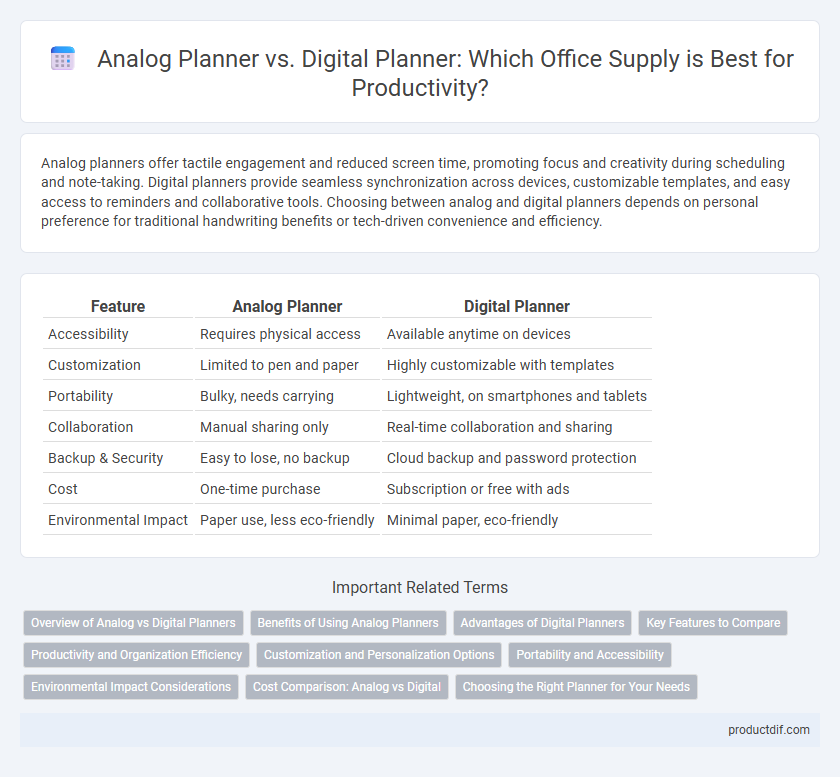 Analog Planner vs. Digital Planner: Which Office Supply is Best for Productivity?

Analog planners offer tactile engagement and reduced screen time, promoting focus and creativity during scheduling and note-taking. Digital planners provide seamless synchronization across devices, customizable templates, and easy access to reminders and collaborative tools. Choosing between analog and digital planners depends on personal preference for traditional handwriting benefits or tech-driven convenience and efficiency.

| Feature | Analog Planner | Digital Planner |
|---|---|---|
| Accessibility | Requires physical access | Available anytime on devices |
| Customization | Limited to pen and paper | Highly customizable with templates |
| Portability | Bulky, needs carrying | Lightweight, on smartphones and tablets |
| Collaboration | Manual sharing only | Real-time collaboration and sharing |
| Backup & Security | Easy to lose, no backup | Cloud backup and password protection |
| Cost | One-time purchase | Subscription or free with ads |
| Environmental Impact | Paper use, less eco-friendly | Minimal paper, eco-friendly |

Important Related Terms

Overview of Analog vs Digital Planners
Benefits of Using Analog Planners
Advantages of Digital Planners
Key Features to Compare
Productivity and Organization Efficiency
Customization and Personalization Options
Portability and Accessibility
Environmental Impact Considerations
Cost Comparison: Analog vs Digital
Choosing the Right Planner for Your Needs

productdif.com