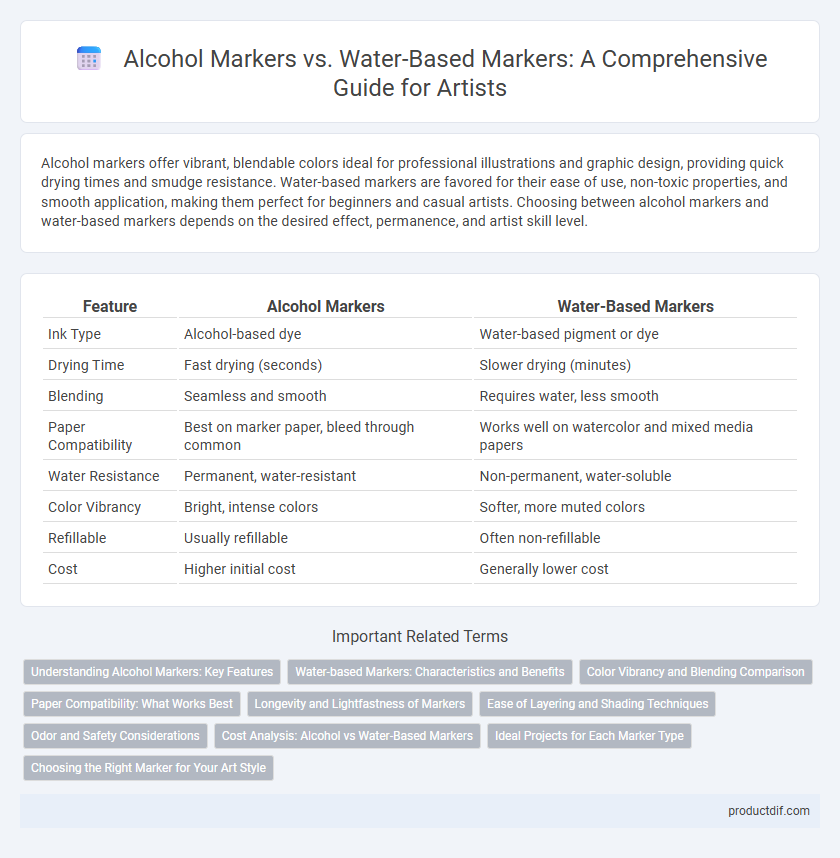 Alcohol Markers vs. Water-Based Markers: A Comprehensive Guide for Artists

Alcohol markers offer vibrant, blendable colors ideal for professional illustrations and graphic design, providing quick drying times and smudge resistance. Water-based markers are favored for their ease of use, non-toxic properties, and smooth application, making them perfect for beginners and casual artists. Choosing between alcohol markers and water-based markers depends on the desired effect, permanence, and artist skill level.

| Feature | Alcohol Markers | Water-Based Markers |
|---|---|---|
| Ink Type | Alcohol-based dye | Water-based pigment or dye |
| Drying Time | Fast drying (seconds) | Slower drying (minutes) |
| Blending | Seamless and smooth | Requires water, less smooth |
| Paper Compatibility | Best on marker paper, bleed through common | Works well on watercolor and mixed media papers |
| Water Resistance | Permanent, water-resistant | Non-permanent, water-soluble |
| Color Vibrancy | Bright, intense colors | Softer, more muted colors |
| Refillable | Usually refillable | Often non-refillable |
| Cost | Higher initial cost | Generally lower cost |

Important Related Terms

Understanding Alcohol Markers: Key Features
Water-based Markers: Characteristics and Benefits
Color Vibrancy and Blending Comparison
Paper Compatibility: What Works Best
Longevity and Lightfastness of Markers
Ease of Layering and Shading Techniques
Odor and Safety Considerations
Cost Analysis: Alcohol vs Water-Based Markers
Ideal Projects for Each Marker Type
Choosing the Right Marker for Your Art Style

productdif.com