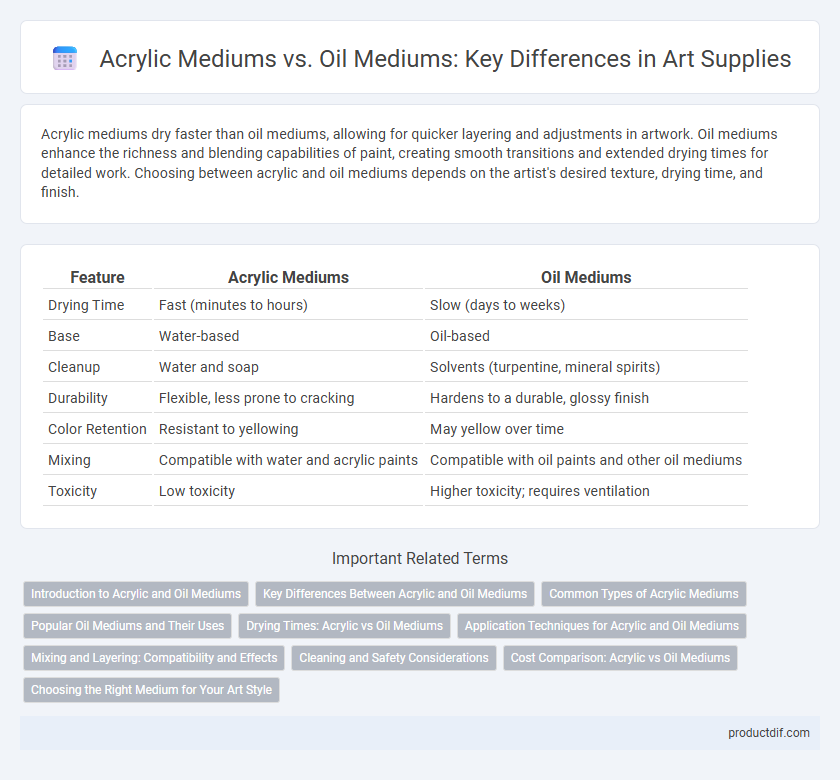 Acrylic Mediums vs. Oil Mediums: Key Differences in Art Supplies

Acrylic mediums dry faster than oil mediums, allowing for quicker layering and adjustments in artwork. Oil mediums enhance the richness and blending capabilities of paint, creating smooth transitions and extended drying times for detailed work. Choosing between acrylic and oil mediums depends on the artist's desired texture, drying time, and finish.

| Feature | Acrylic Mediums | Oil Mediums |
|---|---|---|
| Drying Time | Fast (minutes to hours) | Slow (days to weeks) |
| Base | Water-based | Oil-based |
| Cleanup | Water and soap | Solvents (turpentine, mineral spirits) |
| Durability | Flexible, less prone to cracking | Hardens to a durable, glossy finish |
| Color Retention | Resistant to yellowing | May yellow over time |
| Mixing | Compatible with water and acrylic paints | Compatible with oil paints and other oil mediums |
| Toxicity | Low toxicity | Higher toxicity; requires ventilation |

Important Related Terms

Introduction to Acrylic and Oil Mediums
Key Differences Between Acrylic and Oil Mediums
Common Types of Acrylic Mediums
Popular Oil Mediums and Their Uses
Drying Times: Acrylic vs Oil Mediums
Application Techniques for Acrylic and Oil Mediums
Mixing and Layering: Compatibility and Effects
Cleaning and Safety Considerations
Cost Comparison: Acrylic vs Oil Mediums
Choosing the Right Medium for Your Art Style

productdif.com