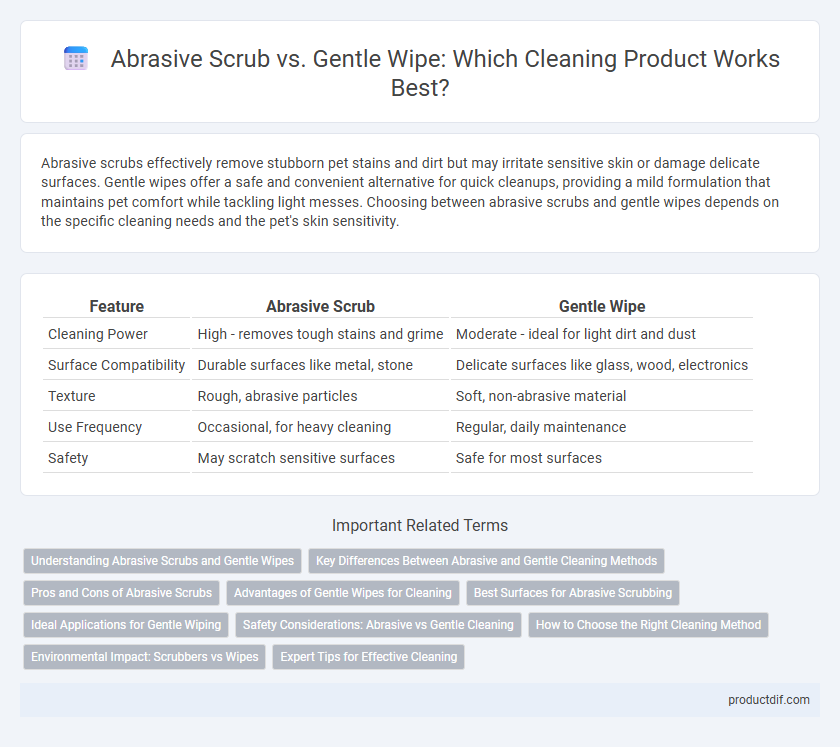 Abrasive Scrub vs. Gentle Wipe: Which Cleaning Product Works Best?

Abrasive scrubs effectively remove stubborn pet stains and dirt but may irritate sensitive skin or damage delicate surfaces. Gentle wipes offer a safe and convenient alternative for quick cleanups, providing a mild formulation that maintains pet comfort while tackling light messes. Choosing between abrasive scrubs and gentle wipes depends on the specific cleaning needs and the pet's skin sensitivity.

| Feature | Abrasive Scrub | Gentle Wipe |
|---|---|---|
| Cleaning Power | High - removes tough stains and grime | Moderate - ideal for light dirt and dust |
| Surface Compatibility | Durable surfaces like metal, stone | Delicate surfaces like glass, wood, electronics |
| Texture | Rough, abrasive particles | Soft, non-abrasive material |
| Use Frequency | Occasional, for heavy cleaning | Regular, daily maintenance |
| Safety | May scratch sensitive surfaces | Safe for most surfaces |

Important Related Terms

Understanding Abrasive Scrubs and Gentle Wipes
Key Differences Between Abrasive and Gentle Cleaning Methods
Pros and Cons of Abrasive Scrubs
Advantages of Gentle Wipes for Cleaning
Best Surfaces for Abrasive Scrubbing
Ideal Applications for Gentle Wiping
Safety Considerations: Abrasive vs Gentle Cleaning
How to Choose the Right Cleaning Method
Environmental Impact: Scrubbers vs Wipes
Expert Tips for Effective Cleaning

productdif.com