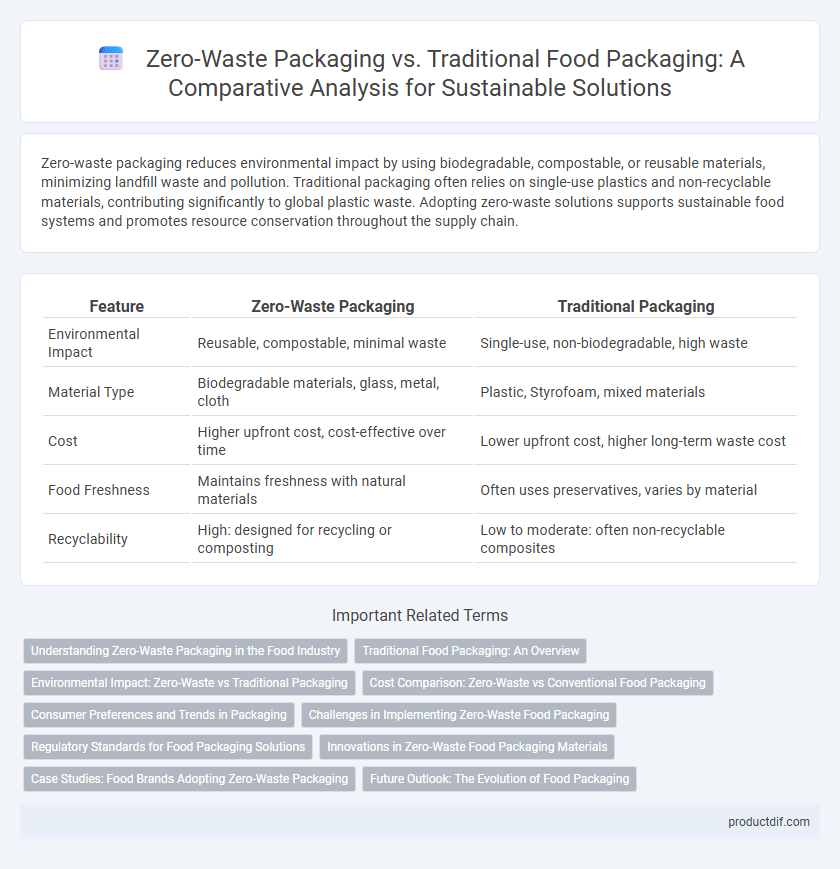 Zero-Waste Packaging vs. Traditional Food Packaging: A Comparative Analysis for Sustainable Solutions

Zero-waste packaging reduces environmental impact by using biodegradable, compostable, or reusable materials, minimizing landfill waste and pollution. Traditional packaging often relies on single-use plastics and non-recyclable materials, contributing significantly to global plastic waste. Adopting zero-waste solutions supports sustainable food systems and promotes resource conservation throughout the supply chain.

| Feature | Zero-Waste Packaging | Traditional Packaging |
|---|---|---|
| Environmental Impact | Reusable, compostable, minimal waste | Single-use, non-biodegradable, high waste |
| Material Type | Biodegradable materials, glass, metal, cloth | Plastic, Styrofoam, mixed materials |
| Cost | Higher upfront cost, cost-effective over time | Lower upfront cost, higher long-term waste cost |
| Food Freshness | Maintains freshness with natural materials | Often uses preservatives, varies by material |
| Recyclability | High: designed for recycling or composting | Low to moderate: often non-recyclable composites |

Important Related Terms

Understanding Zero-Waste Packaging in the Food Industry
Traditional Food Packaging: An Overview
Environmental Impact: Zero-Waste vs Traditional Packaging
Cost Comparison: Zero-Waste vs Conventional Food Packaging
Consumer Preferences and Trends in Packaging
Challenges in Implementing Zero-Waste Food Packaging
Regulatory Standards for Food Packaging Solutions
Innovations in Zero-Waste Food Packaging Materials
Case Studies: Food Brands Adopting Zero-Waste Packaging
Future Outlook: The Evolution of Food Packaging

productdif.com