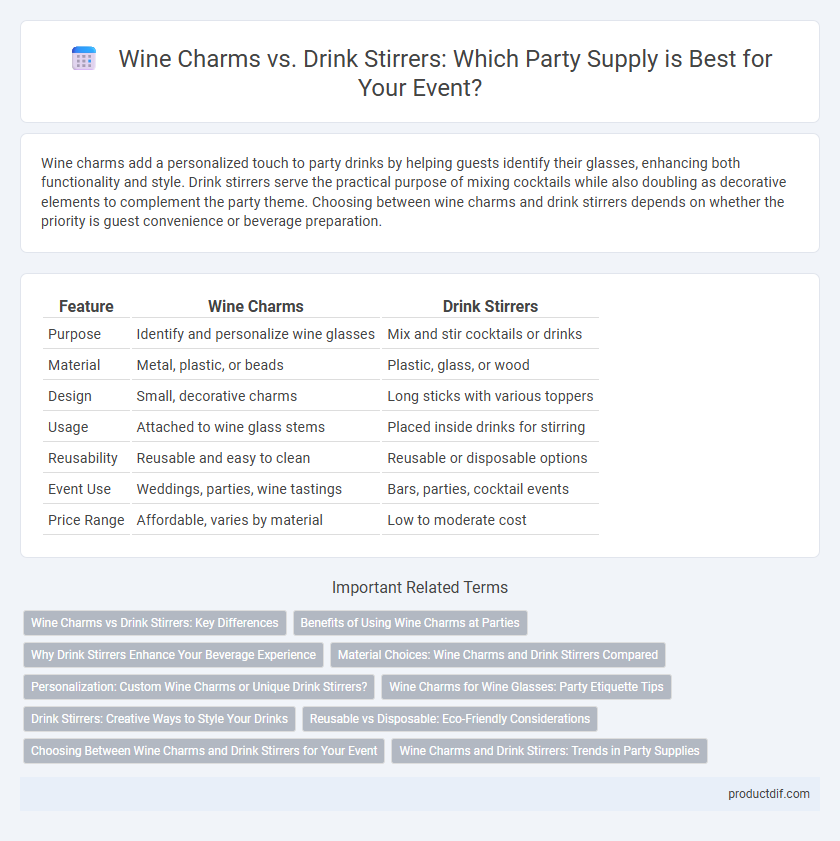 Wine Charms vs. Drink Stirrers: Which Party Supply is Best for Your Event?

Wine charms add a personalized touch to party drinks by helping guests identify their glasses, enhancing both functionality and style. Drink stirrers serve the practical purpose of mixing cocktails while also doubling as decorative elements to complement the party theme. Choosing between wine charms and drink stirrers depends on whether the priority is guest convenience or beverage preparation.

| Feature | Wine Charms | Drink Stirrers |
|---|---|---|
| Purpose | Identify and personalize wine glasses | Mix and stir cocktails or drinks |
| Material | Metal, plastic, or beads | Plastic, glass, or wood |
| Design | Small, decorative charms | Long sticks with various toppers |
| Usage | Attached to wine glass stems | Placed inside drinks for stirring |
| Reusability | Reusable and easy to clean | Reusable or disposable options |
| Event Use | Weddings, parties, wine tastings | Bars, parties, cocktail events |
| Price Range | Affordable, varies by material | Low to moderate cost |

Important Related Terms

Wine Charms vs Drink Stirrers: Key Differences
Benefits of Using Wine Charms at Parties
Why Drink Stirrers Enhance Your Beverage Experience
Material Choices: Wine Charms and Drink Stirrers Compared
Personalization: Custom Wine Charms or Unique Drink Stirrers?
Wine Charms for Wine Glasses: Party Etiquette Tips
Drink Stirrers: Creative Ways to Style Your Drinks
Reusable vs Disposable: Eco-Friendly Considerations
Choosing Between Wine Charms and Drink Stirrers for Your Event
Wine Charms and Drink Stirrers: Trends in Party Supplies

productdif.com