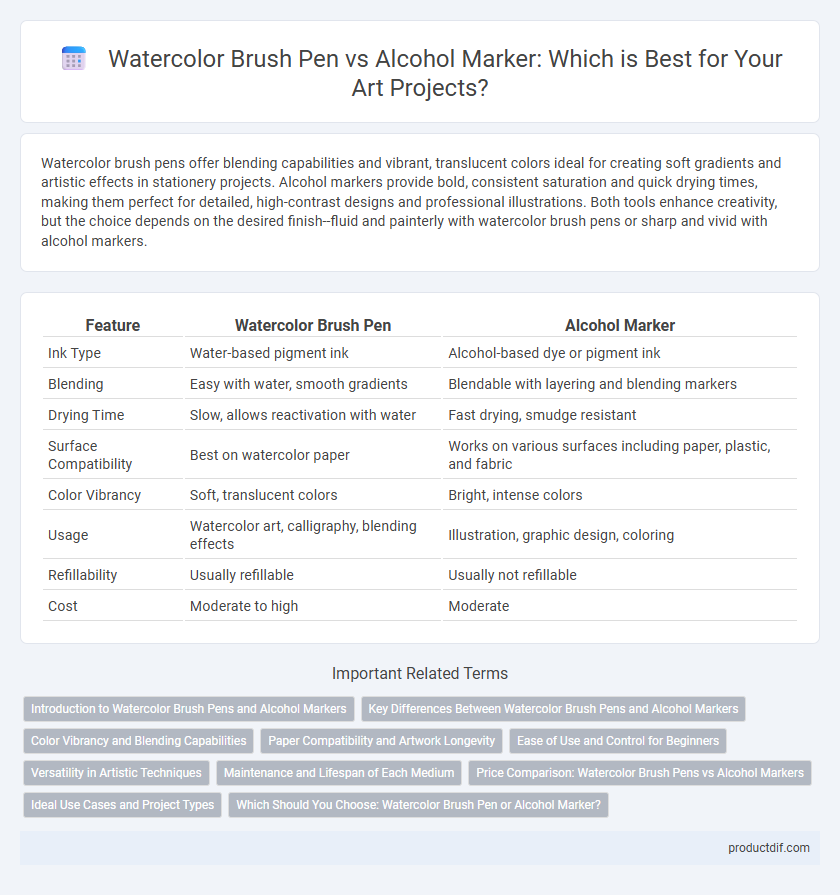 Watercolor Brush Pen vs Alcohol Marker: Which is Best for Your Art Projects?

Watercolor brush pens offer blending capabilities and vibrant, translucent colors ideal for creating soft gradients and artistic effects in stationery projects. Alcohol markers provide bold, consistent saturation and quick drying times, making them perfect for detailed, high-contrast designs and professional illustrations. Both tools enhance creativity, but the choice depends on the desired finish--fluid and painterly with watercolor brush pens or sharp and vivid with alcohol markers.

| Feature | Watercolor Brush Pen | Alcohol Marker |
|---|---|---|
| Ink Type | Water-based pigment ink | Alcohol-based dye or pigment ink |
| Blending | Easy with water, smooth gradients | Blendable with layering and blending markers |
| Drying Time | Slow, allows reactivation with water | Fast drying, smudge resistant |
| Surface Compatibility | Best on watercolor paper | Works on various surfaces including paper, plastic, and fabric |
| Color Vibrancy | Soft, translucent colors | Bright, intense colors |
| Usage | Watercolor art, calligraphy, blending effects | Illustration, graphic design, coloring |
| Refillability | Usually refillable | Usually not refillable |
| Cost | Moderate to high | Moderate |

Important Related Terms

Introduction to Watercolor Brush Pens and Alcohol Markers
Key Differences Between Watercolor Brush Pens and Alcohol Markers
Color Vibrancy and Blending Capabilities
Paper Compatibility and Artwork Longevity
Ease of Use and Control for Beginners
Versatility in Artistic Techniques
Maintenance and Lifespan of Each Medium
Price Comparison: Watercolor Brush Pens vs Alcohol Markers
Ideal Use Cases and Project Types
Which Should You Choose: Watercolor Brush Pen or Alcohol Marker?

productdif.com