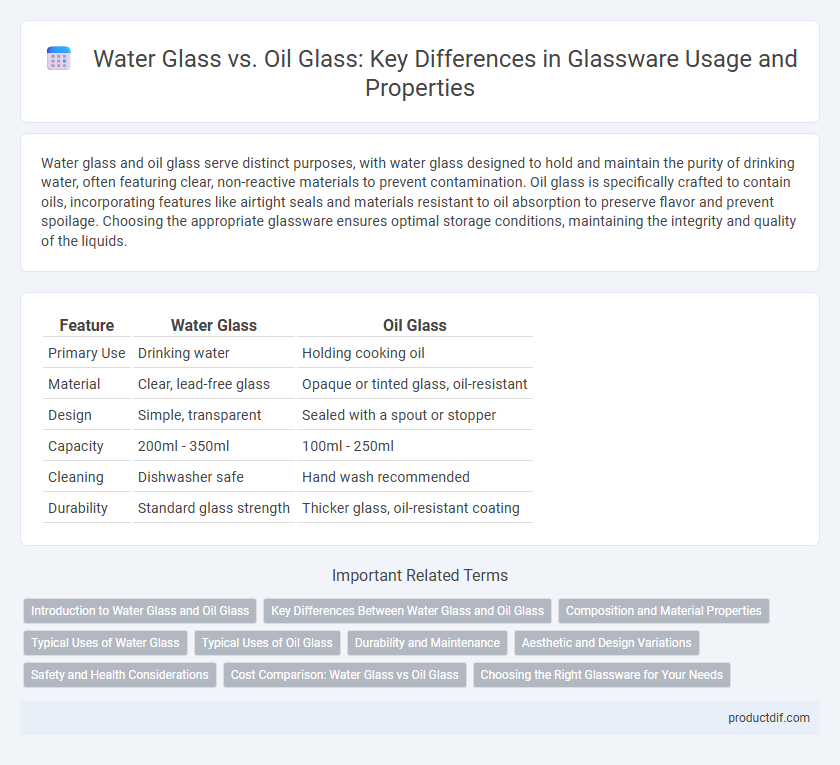 Water Glass vs. Oil Glass: Key Differences in Glassware Usage and Properties

Water glass and oil glass serve distinct purposes, with water glass designed to hold and maintain the purity of drinking water, often featuring clear, non-reactive materials to prevent contamination. Oil glass is specifically crafted to contain oils, incorporating features like airtight seals and materials resistant to oil absorption to preserve flavor and prevent spoilage. Choosing the appropriate glassware ensures optimal storage conditions, maintaining the integrity and quality of the liquids.

| Feature | Water Glass | Oil Glass |
|---|---|---|
| Primary Use | Drinking water | Holding cooking oil |
| Material | Clear, lead-free glass | Opaque or tinted glass, oil-resistant |
| Design | Simple, transparent | Sealed with a spout or stopper |
| Capacity | 200ml - 350ml | 100ml - 250ml |
| Cleaning | Dishwasher safe | Hand wash recommended |
| Durability | Standard glass strength | Thicker glass, oil-resistant coating |

Important Related Terms

Introduction to Water Glass and Oil Glass
Key Differences Between Water Glass and Oil Glass
Composition and Material Properties
Typical Uses of Water Glass
Typical Uses of Oil Glass
Durability and Maintenance
Aesthetic and Design Variations
Safety and Health Considerations
Cost Comparison: Water Glass vs Oil Glass
Choosing the Right Glassware for Your Needs

productdif.com