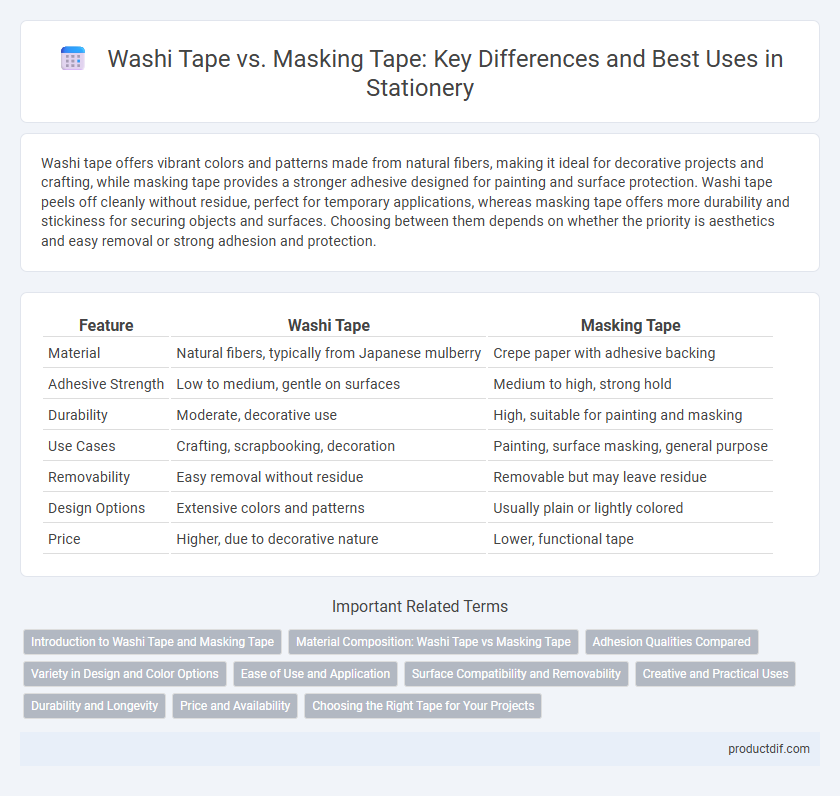 Washi Tape vs. Masking Tape: Key Differences and Best Uses in Stationery

Washi tape offers vibrant colors and patterns made from natural fibers, making it ideal for decorative projects and crafting, while masking tape provides a stronger adhesive designed for painting and surface protection. Washi tape peels off cleanly without residue, perfect for temporary applications, whereas masking tape offers more durability and stickiness for securing objects and surfaces. Choosing between them depends on whether the priority is aesthetics and easy removal or strong adhesion and protection.

| Feature | Washi Tape | Masking Tape |
|---|---|---|
| Material | Natural fibers, typically from Japanese mulberry | Crepe paper with adhesive backing |
| Adhesive Strength | Low to medium, gentle on surfaces | Medium to high, strong hold |
| Durability | Moderate, decorative use | High, suitable for painting and masking |
| Use Cases | Crafting, scrapbooking, decoration | Painting, surface masking, general purpose |
| Removability | Easy removal without residue | Removable but may leave residue |
| Design Options | Extensive colors and patterns | Usually plain or lightly colored |
| Price | Higher, due to decorative nature | Lower, functional tape |

Important Related Terms

Introduction to Washi Tape and Masking Tape
Material Composition: Washi Tape vs Masking Tape
Adhesion Qualities Compared
Variety in Design and Color Options
Ease of Use and Application
Surface Compatibility and Removability
Creative and Practical Uses
Durability and Longevity
Price and Availability
Choosing the Right Tape for Your Projects

productdif.com