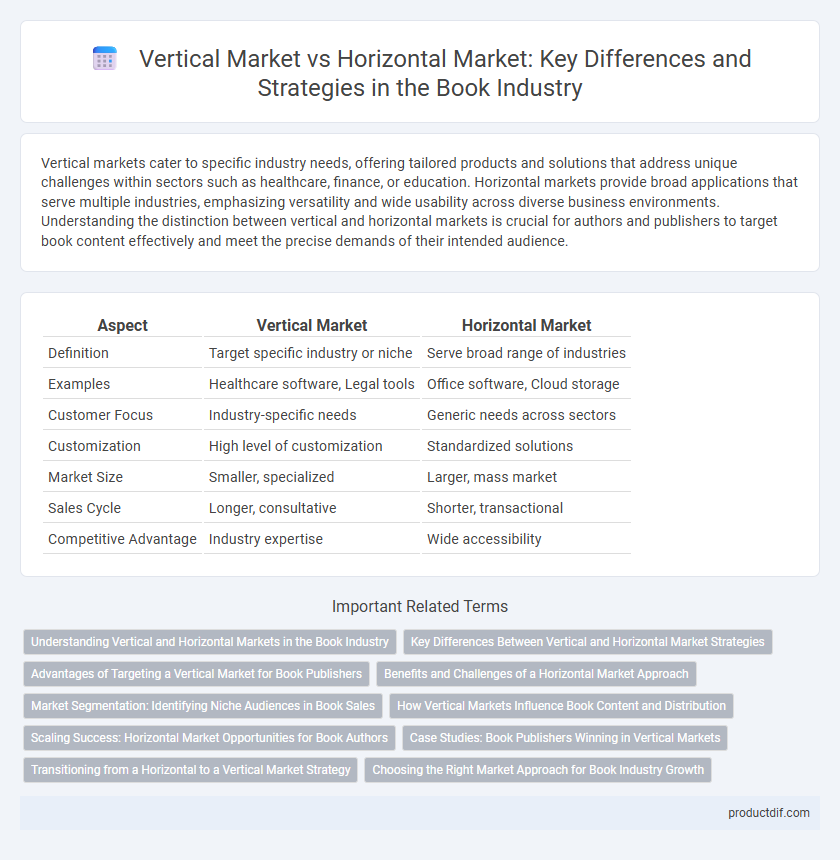 Vertical Market vs Horizontal Market: Key Differences and Strategies in the Book Industry

Vertical markets cater to specific industry needs, offering tailored products and solutions that address unique challenges within sectors such as healthcare, finance, or education. Horizontal markets provide broad applications that serve multiple industries, emphasizing versatility and wide usability across diverse business environments. Understanding the distinction between vertical and horizontal markets is crucial for authors and publishers to target book content effectively and meet the precise demands of their intended audience.

| Aspect | Vertical Market | Horizontal Market |
|---|---|---|
| Definition | Target specific industry or niche | Serve broad range of industries |
| Examples | Healthcare software, Legal tools | Office software, Cloud storage |
| Customer Focus | Industry-specific needs | Generic needs across sectors |
| Customization | High level of customization | Standardized solutions |
| Market Size | Smaller, specialized | Larger, mass market |
| Sales Cycle | Longer, consultative | Shorter, transactional |
| Competitive Advantage | Industry expertise | Wide accessibility |

Important Related Terms

Understanding Vertical and Horizontal Markets in the Book Industry

Key Differences Between Vertical and Horizontal Market Strategies

Advantages of Targeting a Vertical Market for Book Publishers

Benefits and Challenges of a Horizontal Market Approach

Market Segmentation: Identifying Niche Audiences in Book Sales

How Vertical Markets Influence Book Content and Distribution

Scaling Success: Horizontal Market Opportunities for Book Authors

Case Studies: Book Publishers Winning in Vertical Markets

Transitioning from a Horizontal to a Vertical Market Strategy

Choosing the Right Market Approach for Book Industry Growth

productdif.com