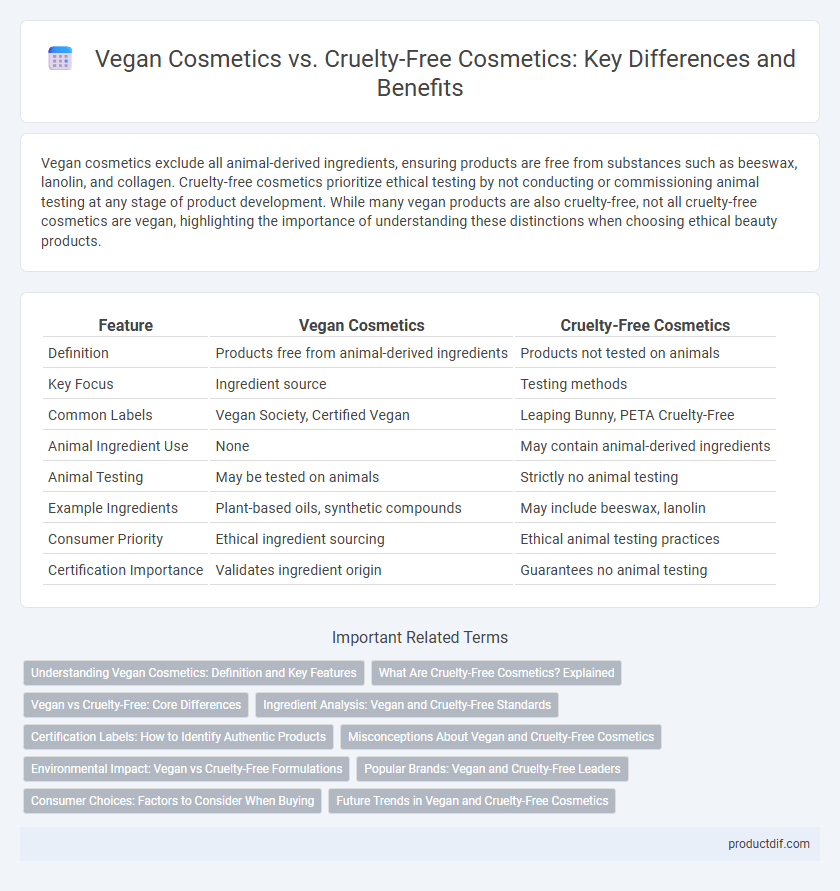 Vegan Cosmetics vs. Cruelty-Free Cosmetics: Key Differences and Benefits

Vegan cosmetics exclude all animal-derived ingredients, ensuring products are free from substances such as beeswax, lanolin, and collagen. Cruelty-free cosmetics prioritize ethical testing by not conducting or commissioning animal testing at any stage of product development. While many vegan products are also cruelty-free, not all cruelty-free cosmetics are vegan, highlighting the importance of understanding these distinctions when choosing ethical beauty products.

| Feature | Vegan Cosmetics | Cruelty-Free Cosmetics |
|---|---|---|
| Definition | Products free from animal-derived ingredients | Products not tested on animals |
| Key Focus | Ingredient source | Testing methods |
| Common Labels | Vegan Society, Certified Vegan | Leaping Bunny, PETA Cruelty-Free |
| Animal Ingredient Use | None | May contain animal-derived ingredients |
| Animal Testing | May be tested on animals | Strictly no animal testing |
| Example Ingredients | Plant-based oils, synthetic compounds | May include beeswax, lanolin |
| Consumer Priority | Ethical ingredient sourcing | Ethical animal testing practices |
| Certification Importance | Validates ingredient origin | Guarantees no animal testing |

Important Related Terms

Understanding Vegan Cosmetics: Definition and Key Features

What Are Cruelty-Free Cosmetics? Explained

Vegan vs Cruelty-Free: Core Differences

Ingredient Analysis: Vegan and Cruelty-Free Standards

Certification Labels: How to Identify Authentic Products

Misconceptions About Vegan and Cruelty-Free Cosmetics

Environmental Impact: Vegan vs Cruelty-Free Formulations

Popular Brands: Vegan and Cruelty-Free Leaders

Consumer Choices: Factors to Consider When Buying

Future Trends in Vegan and Cruelty-Free Cosmetics

productdif.com