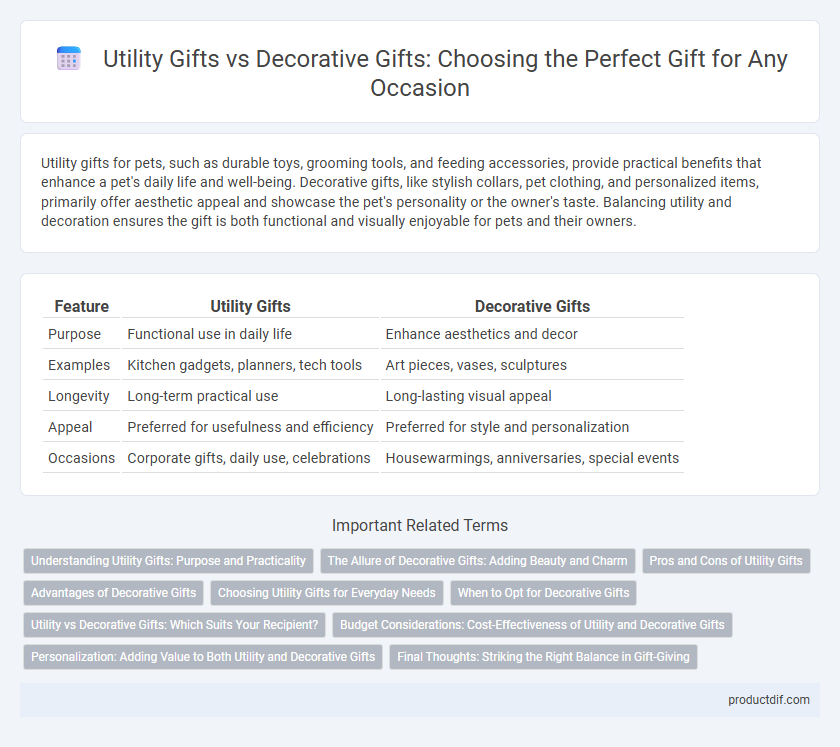 Utility Gifts vs Decorative Gifts: Choosing the Perfect Gift for Any Occasion

Utility gifts for pets, such as durable toys, grooming tools, and feeding accessories, provide practical benefits that enhance a pet's daily life and well-being. Decorative gifts, like stylish collars, pet clothing, and personalized items, primarily offer aesthetic appeal and showcase the pet's personality or the owner's taste. Balancing utility and decoration ensures the gift is both functional and visually enjoyable for pets and their owners.

| Feature | Utility Gifts | Decorative Gifts |
|---|---|---|
| Purpose | Functional use in daily life | Enhance aesthetics and decor |
| Examples | Kitchen gadgets, planners, tech tools | Art pieces, vases, sculptures |
| Longevity | Long-term practical use | Long-lasting visual appeal |
| Appeal | Preferred for usefulness and efficiency | Preferred for style and personalization |
| Occasions | Corporate gifts, daily use, celebrations | Housewarmings, anniversaries, special events |

Important Related Terms

Understanding Utility Gifts: Purpose and Practicality
The Allure of Decorative Gifts: Adding Beauty and Charm
Pros and Cons of Utility Gifts
Advantages of Decorative Gifts
Choosing Utility Gifts for Everyday Needs
When to Opt for Decorative Gifts
Utility vs Decorative Gifts: Which Suits Your Recipient?
Budget Considerations: Cost-Effectiveness of Utility and Decorative Gifts
Personalization: Adding Value to Both Utility and Decorative Gifts
Final Thoughts: Striking the Right Balance in Gift-Giving

productdif.com