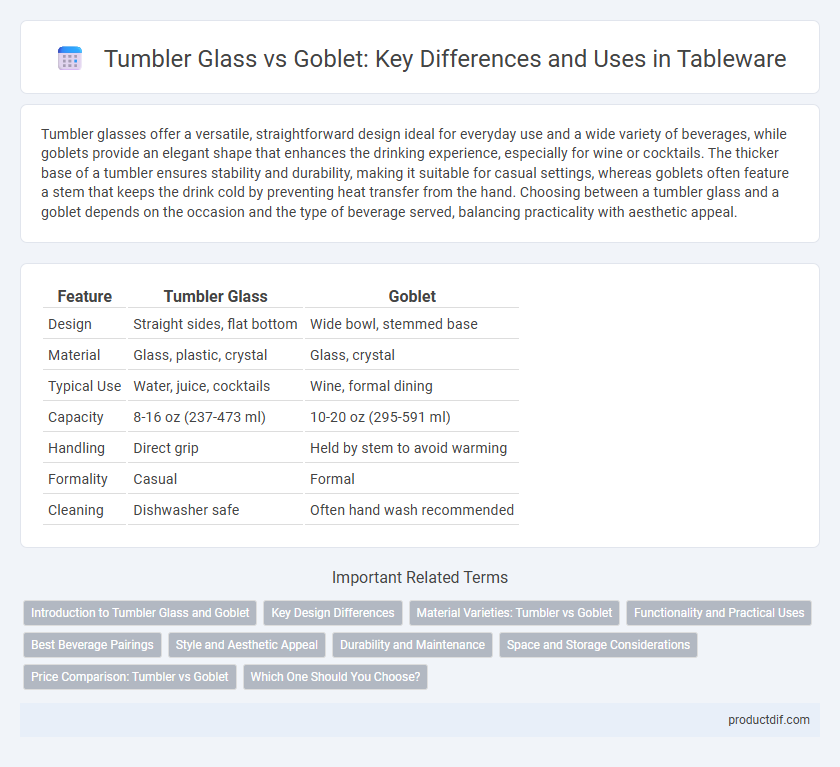 Tumbler Glass vs Goblet: Key Differences and Uses in Tableware

Tumbler glasses offer a versatile, straightforward design ideal for everyday use and a wide variety of beverages, while goblets provide an elegant shape that enhances the drinking experience, especially for wine or cocktails. The thicker base of a tumbler ensures stability and durability, making it suitable for casual settings, whereas goblets often feature a stem that keeps the drink cold by preventing heat transfer from the hand. Choosing between a tumbler glass and a goblet depends on the occasion and the type of beverage served, balancing practicality with aesthetic appeal.

| Feature | Tumbler Glass | Goblet |
|---|---|---|
| Design | Straight sides, flat bottom | Wide bowl, stemmed base |
| Material | Glass, plastic, crystal | Glass, crystal |
| Typical Use | Water, juice, cocktails | Wine, formal dining |
| Capacity | 8-16 oz (237-473 ml) | 10-20 oz (295-591 ml) |
| Handling | Direct grip | Held by stem to avoid warming |
| Formality | Casual | Formal |
| Cleaning | Dishwasher safe | Often hand wash recommended |

Important Related Terms

Introduction to Tumbler Glass and Goblet
Key Design Differences
Material Varieties: Tumbler vs Goblet
Functionality and Practical Uses
Best Beverage Pairings
Style and Aesthetic Appeal
Durability and Maintenance
Space and Storage Considerations
Price Comparison: Tumbler vs Goblet
Which One Should You Choose?

productdif.com