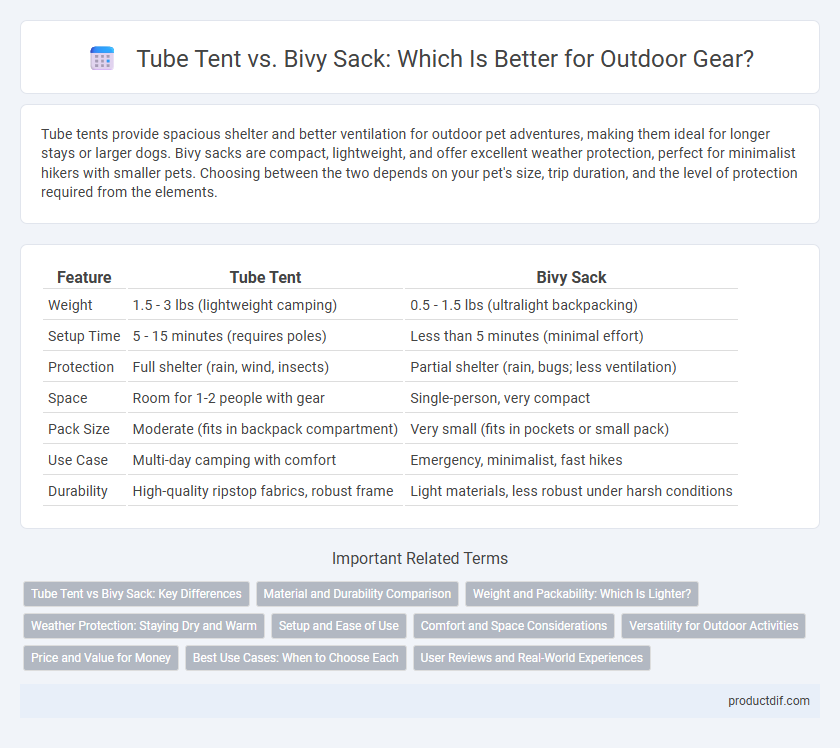 Tube Tent vs. Bivy Sack: Which Is Better for Outdoor Gear?

Tube tents provide spacious shelter and better ventilation for outdoor pet adventures, making them ideal for longer stays or larger dogs. Bivy sacks are compact, lightweight, and offer excellent weather protection, perfect for minimalist hikers with smaller pets. Choosing between the two depends on your pet's size, trip duration, and the level of protection required from the elements.

| Feature | Tube Tent | Bivy Sack |
|---|---|---|
| Weight | 1.5 - 3 lbs (lightweight camping) | 0.5 - 1.5 lbs (ultralight backpacking) |
| Setup Time | 5 - 15 minutes (requires poles) | Less than 5 minutes (minimal effort) |
| Protection | Full shelter (rain, wind, insects) | Partial shelter (rain, bugs; less ventilation) |
| Space | Room for 1-2 people with gear | Single-person, very compact |
| Pack Size | Moderate (fits in backpack compartment) | Very small (fits in pockets or small pack) |
| Use Case | Multi-day camping with comfort | Emergency, minimalist, fast hikes |
| Durability | High-quality ripstop fabrics, robust frame | Light materials, less robust under harsh conditions |

Important Related Terms

Tube Tent vs Bivy Sack: Key Differences
Material and Durability Comparison
Weight and Packability: Which Is Lighter?
Weather Protection: Staying Dry and Warm
Setup and Ease of Use
Comfort and Space Considerations
Versatility for Outdoor Activities
Price and Value for Money
Best Use Cases: When to Choose Each
User Reviews and Real-World Experiences

productdif.com