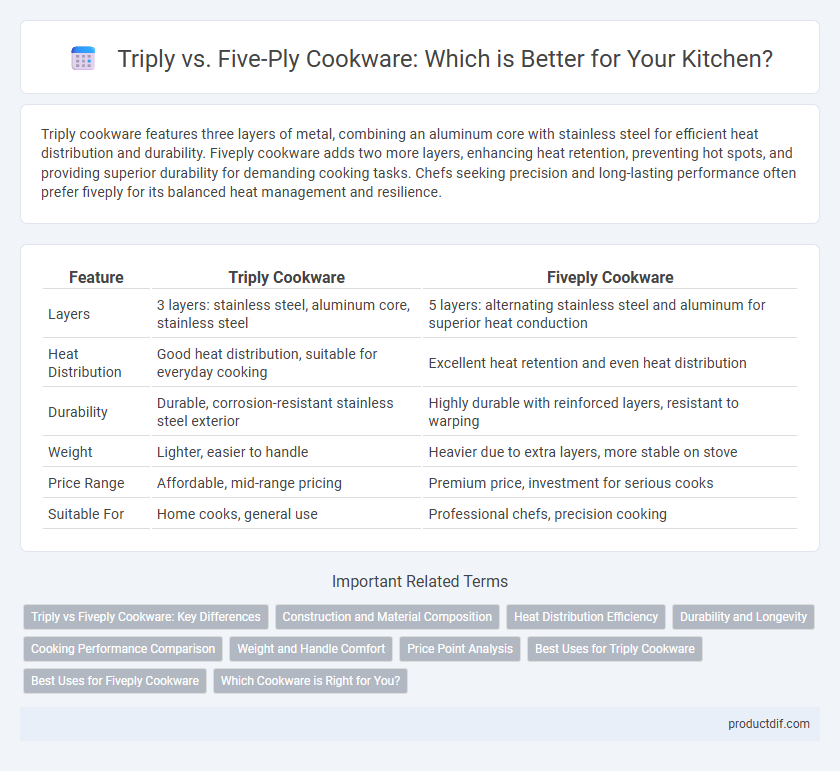 Triply vs. Five-Ply Cookware: Which is Better for Your Kitchen?

Triply cookware features three layers of metal, combining an aluminum core with stainless steel for efficient heat distribution and durability. Fiveply cookware adds two more layers, enhancing heat retention, preventing hot spots, and providing superior durability for demanding cooking tasks. Chefs seeking precision and long-lasting performance often prefer fiveply for its balanced heat management and resilience.

| Feature | Triply Cookware | Fiveply Cookware |
|---|---|---|
| Layers | 3 layers: stainless steel, aluminum core, stainless steel | 5 layers: alternating stainless steel and aluminum for superior heat conduction |
| Heat Distribution | Good heat distribution, suitable for everyday cooking | Excellent heat retention and even heat distribution |
| Durability | Durable, corrosion-resistant stainless steel exterior | Highly durable with reinforced layers, resistant to warping |
| Weight | Lighter, easier to handle | Heavier due to extra layers, more stable on stove |
| Price Range | Affordable, mid-range pricing | Premium price, investment for serious cooks |
| Suitable For | Home cooks, general use | Professional chefs, precision cooking |

Important Related Terms

Triply vs Fiveply Cookware: Key Differences
Construction and Material Composition
Heat Distribution Efficiency
Durability and Longevity
Cooking Performance Comparison
Weight and Handle Comfort
Price Point Analysis
Best Uses for Triply Cookware
Best Uses for Fiveply Cookware
Which Cookware is Right for You?

productdif.com