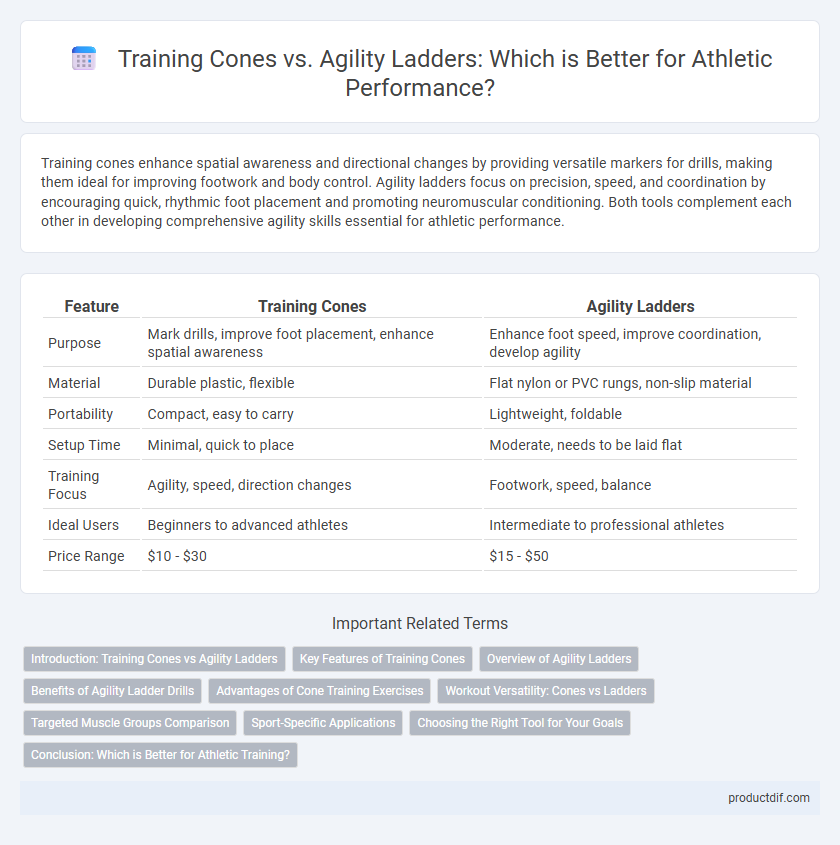 Training Cones vs. Agility Ladders: Which is Better for Athletic Performance?

Training cones enhance spatial awareness and directional changes by providing versatile markers for drills, making them ideal for improving footwork and body control. Agility ladders focus on precision, speed, and coordination by encouraging quick, rhythmic foot placement and promoting neuromuscular conditioning. Both tools complement each other in developing comprehensive agility skills essential for athletic performance.

| Feature | Training Cones | Agility Ladders |
|---|---|---|
| Purpose | Mark drills, improve foot placement, enhance spatial awareness | Enhance foot speed, improve coordination, develop agility |
| Material | Durable plastic, flexible | Flat nylon or PVC rungs, non-slip material |
| Portability | Compact, easy to carry | Lightweight, foldable |
| Setup Time | Minimal, quick to place | Moderate, needs to be laid flat |
| Training Focus | Agility, speed, direction changes | Footwork, speed, balance |
| Ideal Users | Beginners to advanced athletes | Intermediate to professional athletes |
| Price Range | \$10 - \$30 | \$15 - \$50 |

Important Related Terms

Introduction: Training Cones vs Agility Ladders
Key Features of Training Cones
Overview of Agility Ladders
Benefits of Agility Ladder Drills
Advantages of Cone Training Exercises
Workout Versatility: Cones vs Ladders
Targeted Muscle Groups Comparison
Sport-Specific Applications
Choosing the Right Tool for Your Goals
Conclusion: Which is Better for Athletic Training?

productdif.com