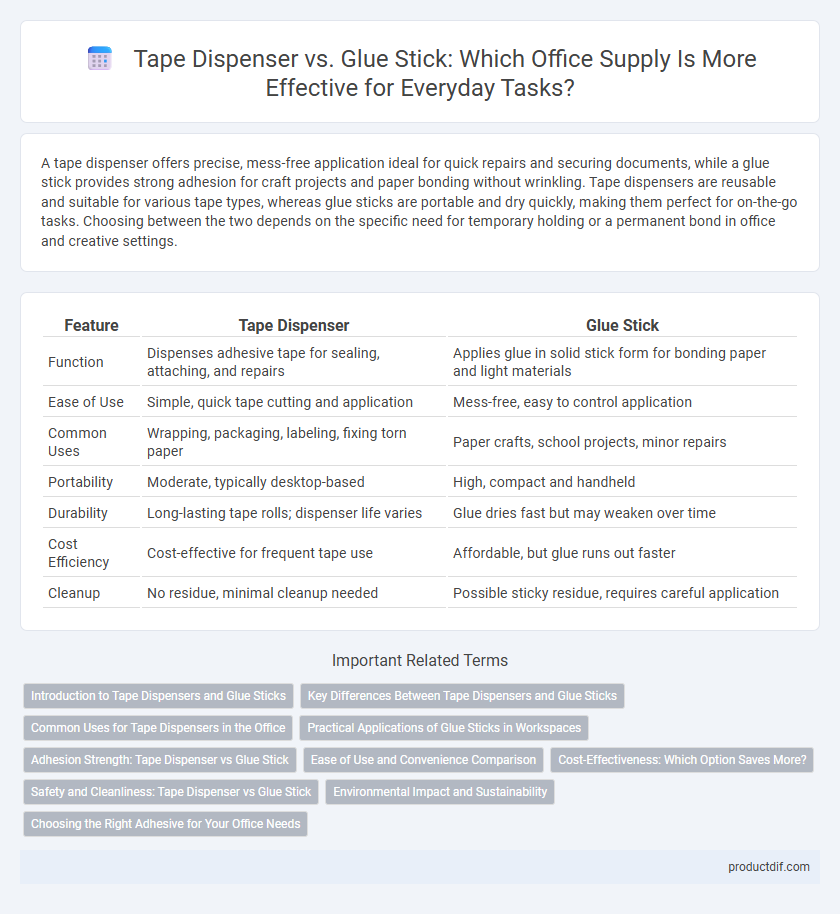 Tape Dispenser vs. Glue Stick: Which Office Supply Is More Effective for Everyday Tasks?

A tape dispenser offers precise, mess-free application ideal for quick repairs and securing documents, while a glue stick provides strong adhesion for craft projects and paper bonding without wrinkling. Tape dispensers are reusable and suitable for various tape types, whereas glue sticks are portable and dry quickly, making them perfect for on-the-go tasks. Choosing between the two depends on the specific need for temporary holding or a permanent bond in office and creative settings.

| Feature | Tape Dispenser | Glue Stick |
|---|---|---|
| Function | Dispenses adhesive tape for sealing, attaching, and repairs | Applies glue in solid stick form for bonding paper and light materials |
| Ease of Use | Simple, quick tape cutting and application | Mess-free, easy to control application |
| Common Uses | Wrapping, packaging, labeling, fixing torn paper | Paper crafts, school projects, minor repairs |
| Portability | Moderate, typically desktop-based | High, compact and handheld |
| Durability | Long-lasting tape rolls; dispenser life varies | Glue dries fast but may weaken over time |
| Cost Efficiency | Cost-effective for frequent tape use | Affordable, but glue runs out faster |
| Cleanup | No residue, minimal cleanup needed | Possible sticky residue, requires careful application |

Important Related Terms

Introduction to Tape Dispensers and Glue Sticks
Key Differences Between Tape Dispensers and Glue Sticks
Common Uses for Tape Dispensers in the Office
Practical Applications of Glue Sticks in Workspaces
Adhesion Strength: Tape Dispenser vs Glue Stick
Ease of Use and Convenience Comparison
Cost-Effectiveness: Which Option Saves More?
Safety and Cleanliness: Tape Dispenser vs Glue Stick
Environmental Impact and Sustainability
Choosing the Right Adhesive for Your Office Needs

productdif.com