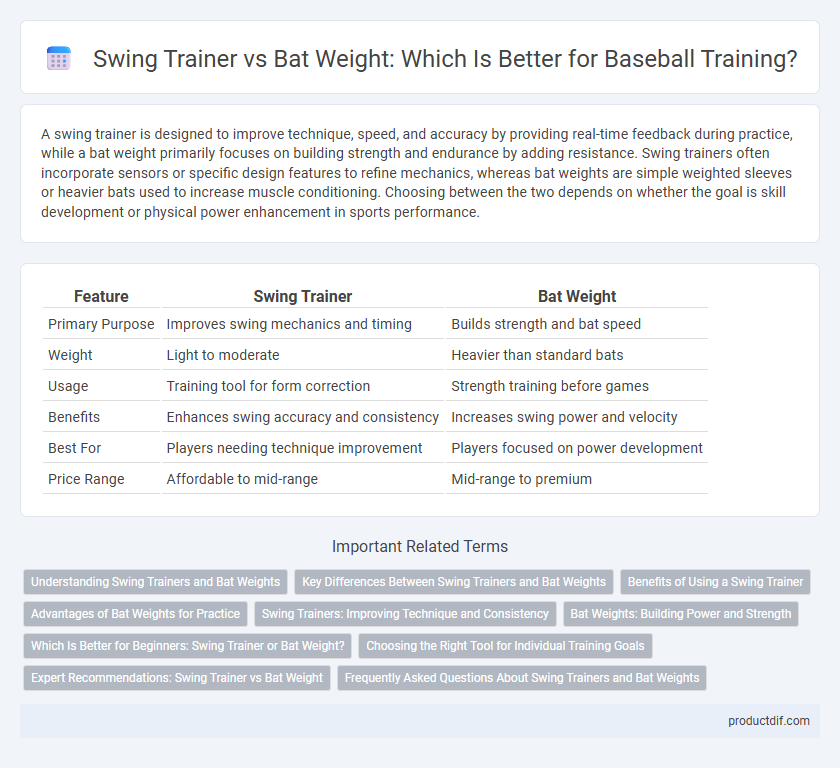 Swing Trainer vs Bat Weight: Which Is Better for Baseball Training?

A swing trainer is designed to improve technique, speed, and accuracy by providing real-time feedback during practice, while a bat weight primarily focuses on building strength and endurance by adding resistance. Swing trainers often incorporate sensors or specific design features to refine mechanics, whereas bat weights are simple weighted sleeves or heavier bats used to increase muscle conditioning. Choosing between the two depends on whether the goal is skill development or physical power enhancement in sports performance.

| Feature | Swing Trainer | Bat Weight |
|---|---|---|
| Primary Purpose | Improves swing mechanics and timing | Builds strength and bat speed |
| Weight | Light to moderate | Heavier than standard bats |
| Usage | Training tool for form correction | Strength training before games |
| Benefits | Enhances swing accuracy and consistency | Increases swing power and velocity |
| Best For | Players needing technique improvement | Players focused on power development |
| Price Range | Affordable to mid-range | Mid-range to premium |

Important Related Terms

Understanding Swing Trainers and Bat Weights
Key Differences Between Swing Trainers and Bat Weights
Benefits of Using a Swing Trainer
Advantages of Bat Weights for Practice
Swing Trainers: Improving Technique and Consistency
Bat Weights: Building Power and Strength
Which Is Better for Beginners: Swing Trainer or Bat Weight?
Choosing the Right Tool for Individual Training Goals
Expert Recommendations: Swing Trainer vs Bat Weight
Frequently Asked Questions About Swing Trainers and Bat Weights

productdif.com