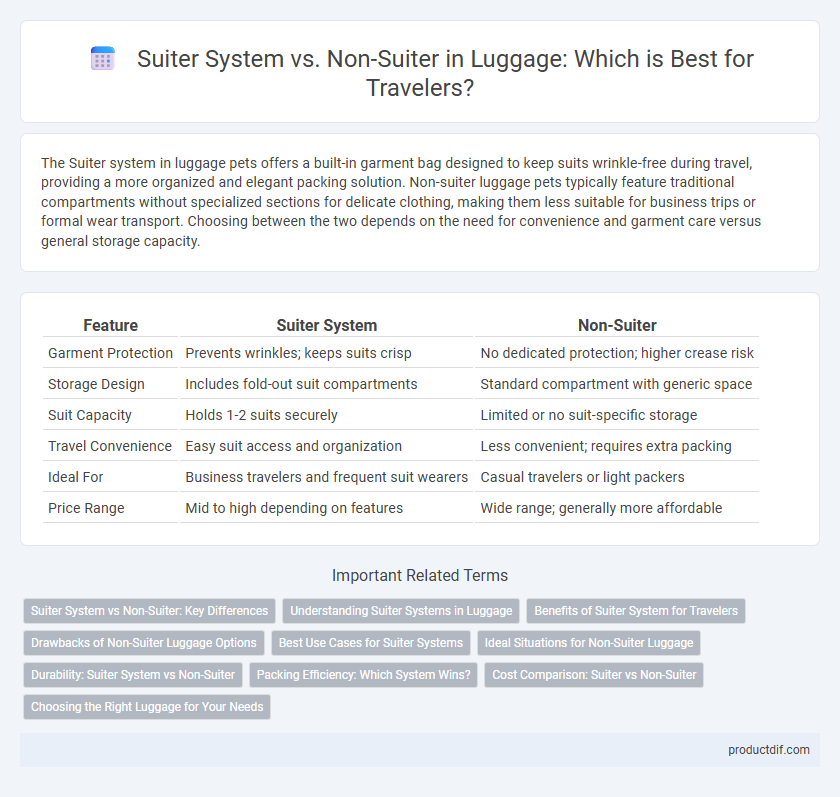 Suiter System vs. Non-Suiter in Luggage: Which is Best for Travelers?

The Suiter system in luggage pets offers a built-in garment bag designed to keep suits wrinkle-free during travel, providing a more organized and elegant packing solution. Non-suiter luggage pets typically feature traditional compartments without specialized sections for delicate clothing, making them less suitable for business trips or formal wear transport. Choosing between the two depends on the need for convenience and garment care versus general storage capacity.

| Feature | Suiter System | Non-Suiter |
|---|---|---|
| Garment Protection | Prevents wrinkles; keeps suits crisp | No dedicated protection; higher crease risk |
| Storage Design | Includes fold-out suit compartments | Standard compartment with generic space |
| Suit Capacity | Holds 1-2 suits securely | Limited or no suit-specific storage |
| Travel Convenience | Easy suit access and organization | Less convenient; requires extra packing |
| Ideal For | Business travelers and frequent suit wearers | Casual travelers or light packers |
| Price Range | Mid to high depending on features | Wide range; generally more affordable |

Important Related Terms

Suiter System vs Non-Suiter: Key Differences
Understanding Suiter Systems in Luggage
Benefits of Suiter System for Travelers
Drawbacks of Non-Suiter Luggage Options
Best Use Cases for Suiter Systems
Ideal Situations for Non-Suiter Luggage
Durability: Suiter System vs Non-Suiter
Packing Efficiency: Which System Wins?
Cost Comparison: Suiter vs Non-Suiter
Choosing the Right Luggage for Your Needs

productdif.com