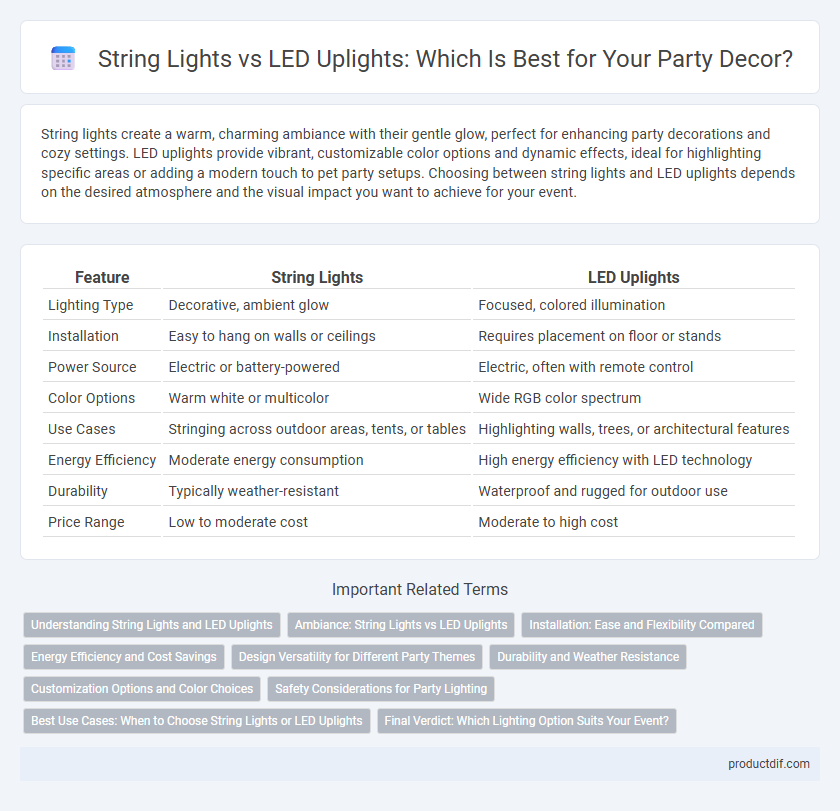 String Lights vs LED Uplights: Which Is Best for Your Party Decor?

String lights create a warm, charming ambiance with their gentle glow, perfect for enhancing party decorations and cozy settings. LED uplights provide vibrant, customizable color options and dynamic effects, ideal for highlighting specific areas or adding a modern touch to pet party setups. Choosing between string lights and LED uplights depends on the desired atmosphere and the visual impact you want to achieve for your event.

| Feature | String Lights | LED Uplights |
|---|---|---|
| Lighting Type | Decorative, ambient glow | Focused, colored illumination |
| Installation | Easy to hang on walls or ceilings | Requires placement on floor or stands |
| Power Source | Electric or battery-powered | Electric, often with remote control |
| Color Options | Warm white or multicolor | Wide RGB color spectrum |
| Use Cases | Stringing across outdoor areas, tents, or tables | Highlighting walls, trees, or architectural features |
| Energy Efficiency | Moderate energy consumption | High energy efficiency with LED technology |
| Durability | Typically weather-resistant | Waterproof and rugged for outdoor use |
| Price Range | Low to moderate cost | Moderate to high cost |

Important Related Terms

Understanding String Lights and LED Uplights
Ambiance: String Lights vs LED Uplights
Installation: Ease and Flexibility Compared
Energy Efficiency and Cost Savings
Design Versatility for Different Party Themes
Durability and Weather Resistance
Customization Options and Color Choices
Safety Considerations for Party Lighting
Best Use Cases: When to Choose String Lights or LED Uplights
Final Verdict: Which Lighting Option Suits Your Event?

productdif.com